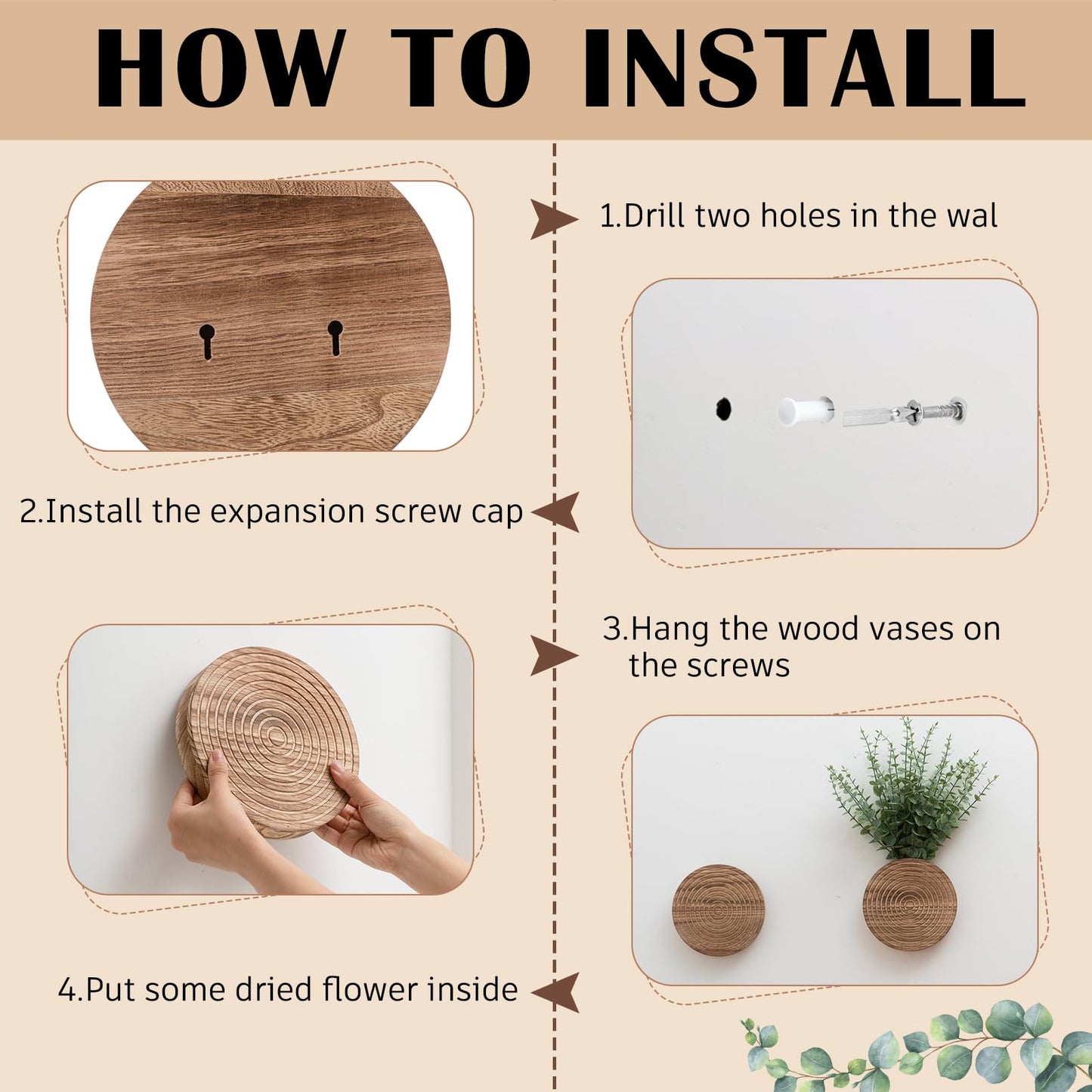 HOW TO INSTALL

1.Drill two holes in the wal

2.Install the expansion screw cap

3.Hang the wood vases on the screws

4.Put some dried flower inside