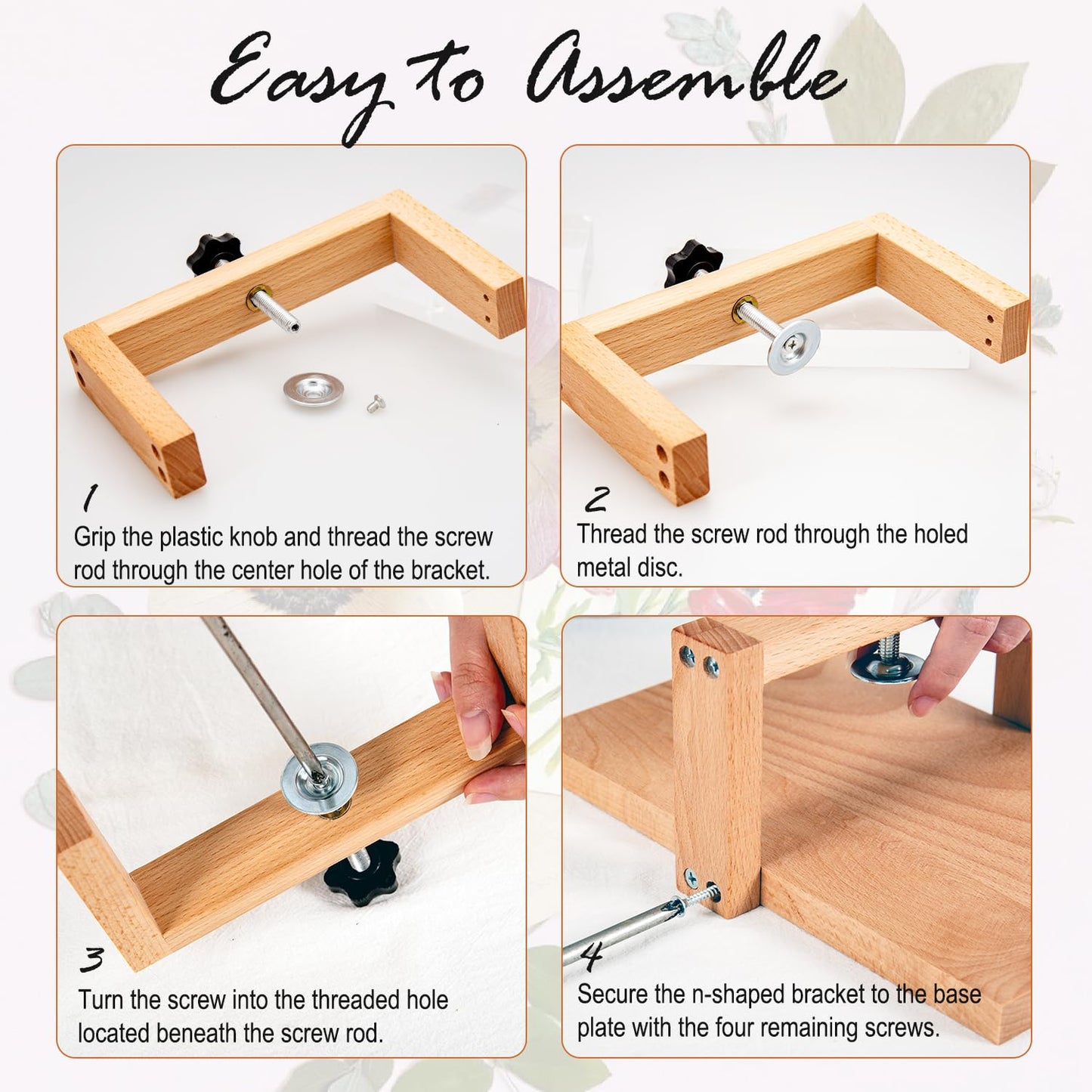 Easy to Assemble

1
Grip the plastic knob and thread the screw rod through the center hole of the bracket.

2
Thread the screw rod through the holed metal disc.

3
Turn the screw into the threaded hole located beneath the screw rod.

4
Secure the n-shaped bracket to the base plate with the four remaining screws.