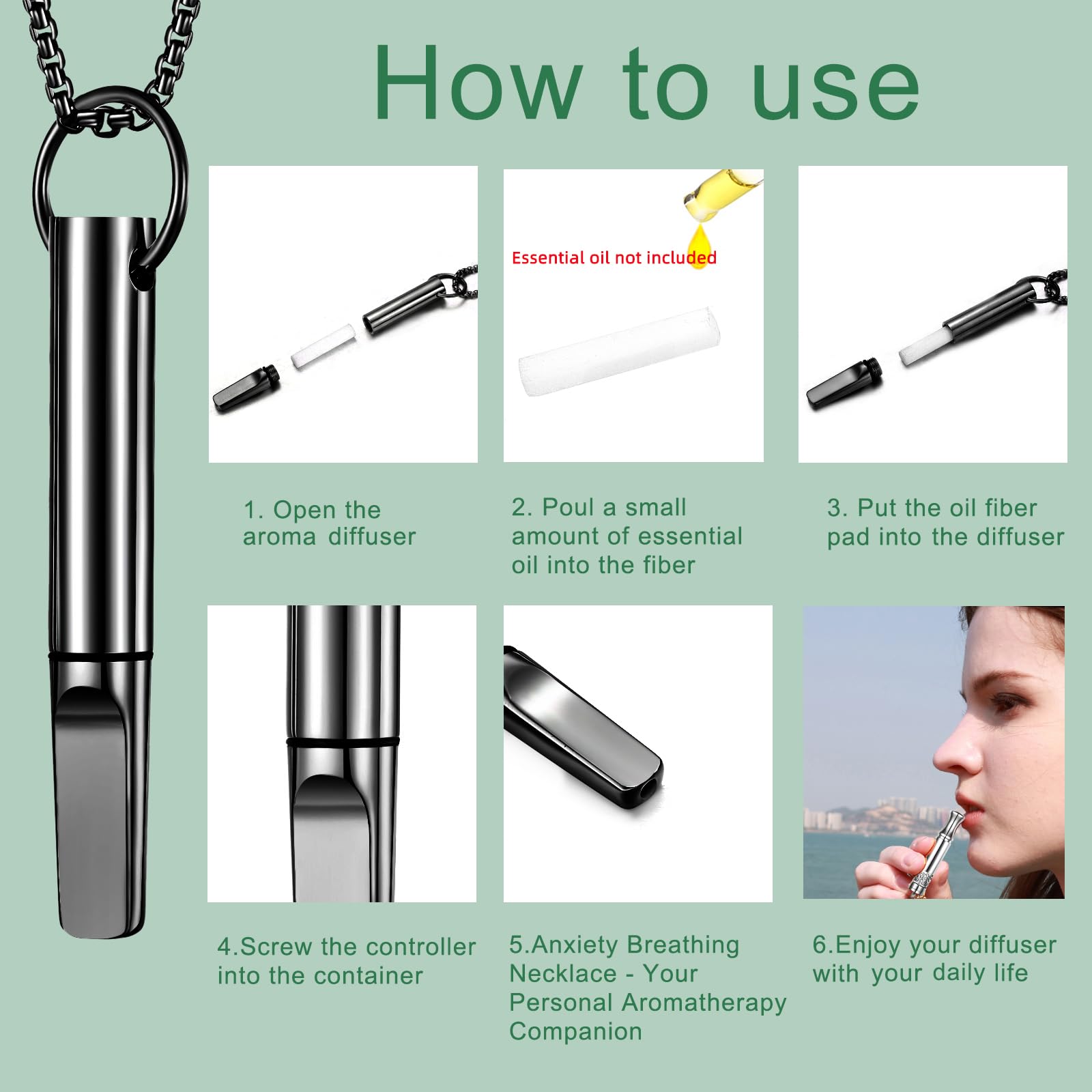 How to use

Essential oil not included

1. Open the aroma diffuser

2. Poul a small amount of essential oil into the fiber

3. Put the oil fiber pad into the diffuser

4.Screw the controller into the container

5.Anxiety Breathing Necklace - Your Personal Aromatherapy Companion

6.Enjoy your diffuser with your daily life