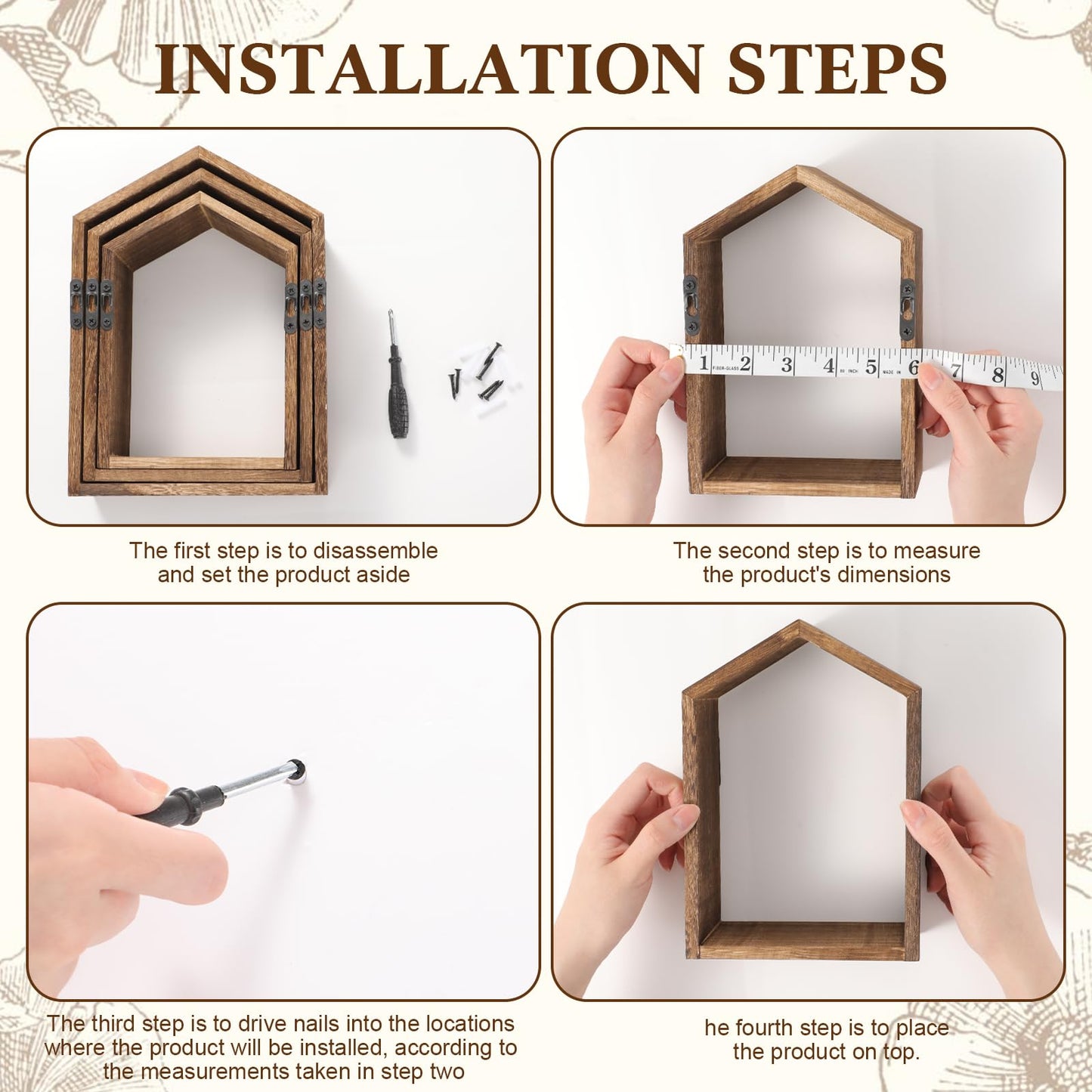 INSTALLATION STEPS

1 2 3 4 5 6 7 8 9

FIBER-GLASS 60 INCH MADE IN

The first step is to disassemble and set the product aside

The second step is to measure the product's dimensions

The third step is to drive nails into the locations where the product will be installed, according to the measurements taken in step two

he fourth step is to place the product on top.