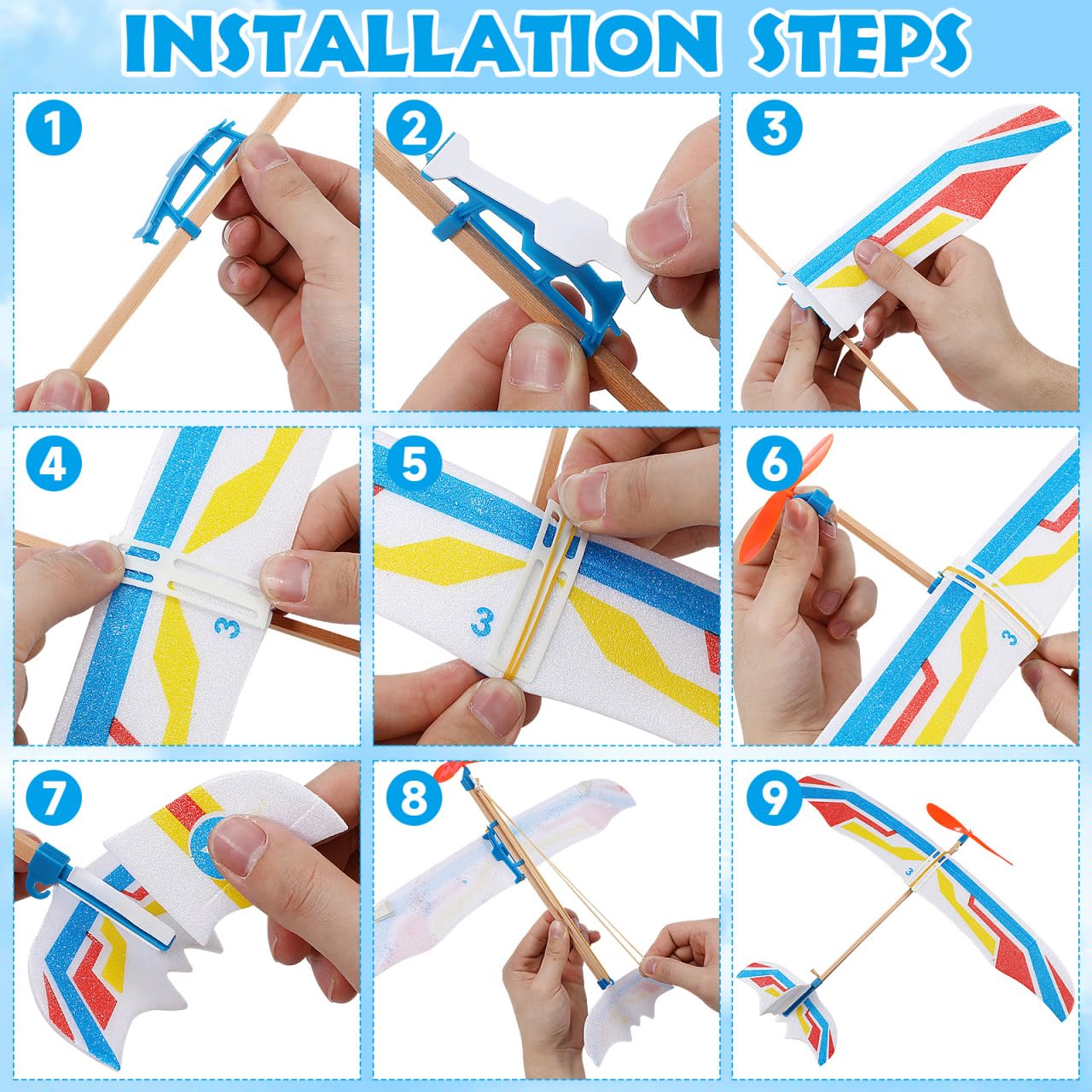 INSTALLATION STEPS

1

2

3

4

3

5

3

6

3

7

8

9

3