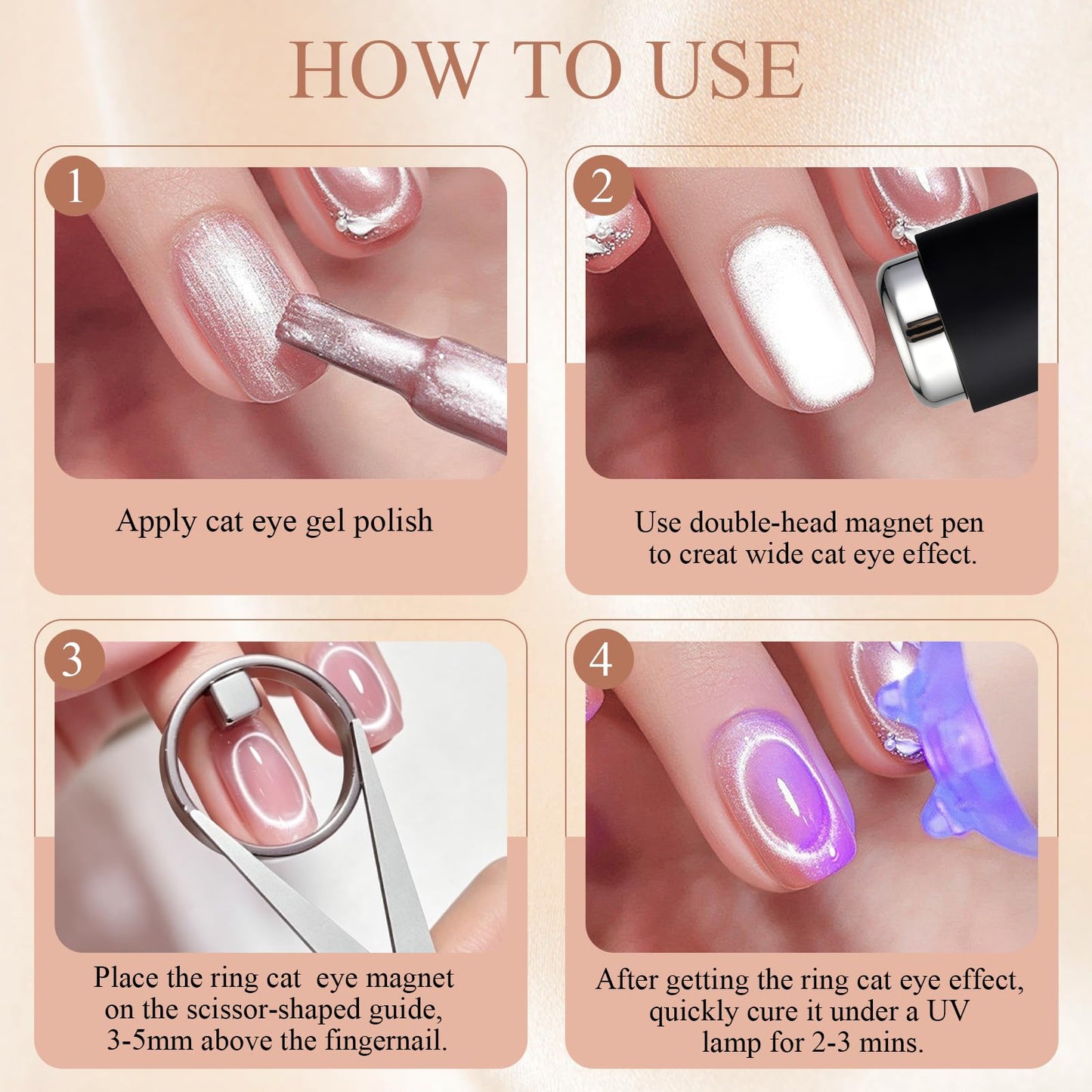 HOW TO USE

1

Apply cat eye gel polish

2

Use double-head magnet pen to creat wide cat eye effect.

3

Place the ring cat eye magnet on the scissor-shaped guide, 3-5mm above the fingernail.

4

After getting the ring cat eye effect, quickly cure it under a UV lamp for 2-3 mins.