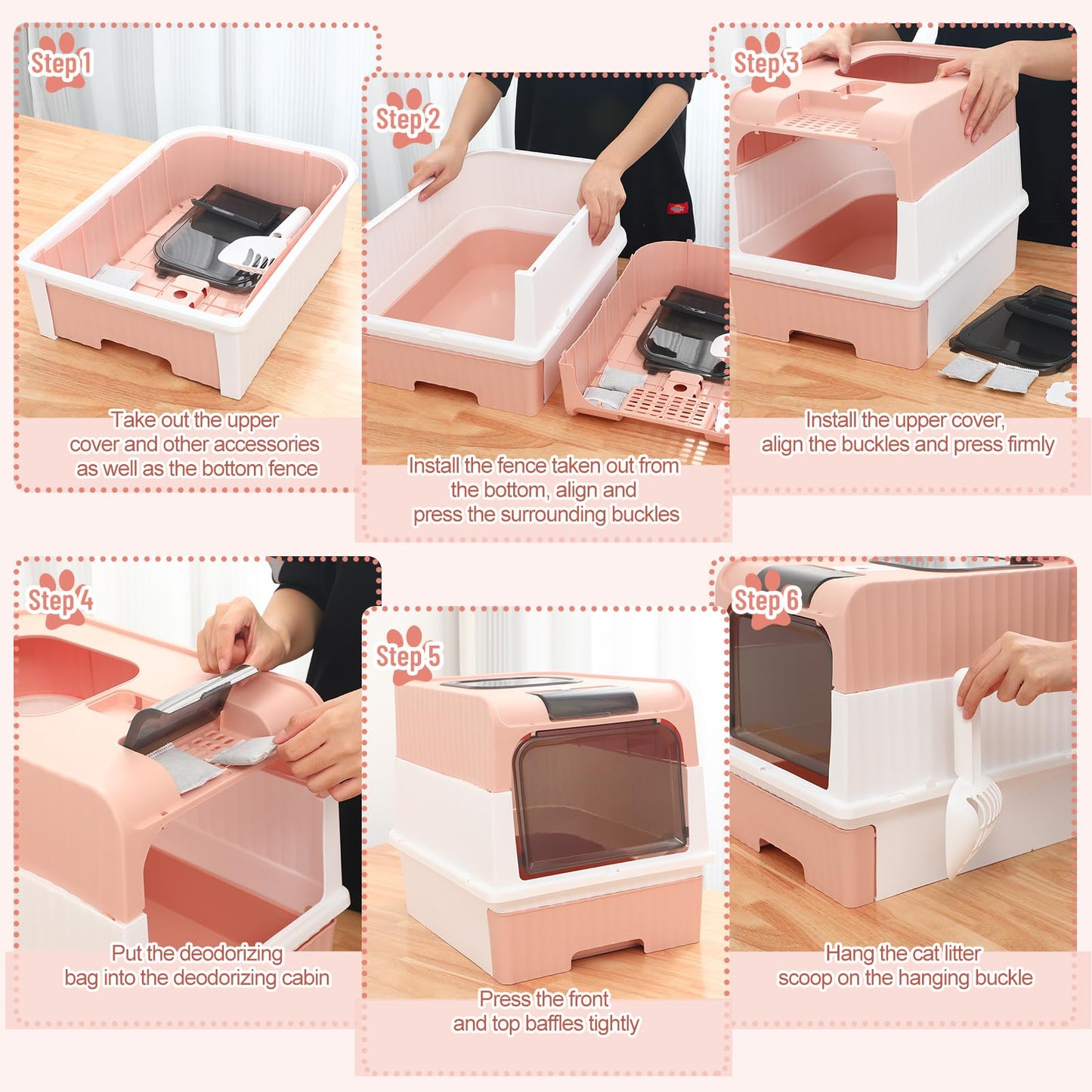 Step 1

Take out the upper cover and other accessories as well as the bottom fence

Step 2

Install the fence taken out from the bottom, align and press the surrounding buckles

Step 3

Install the upper cover, align the buckles and press firmly

Step 4

Put the deodorizing bag into the deodorizing cabin

Step 5

Press the front and top baffles tightly

Step 6

Hang the cat litter scoop on the hanging buckle