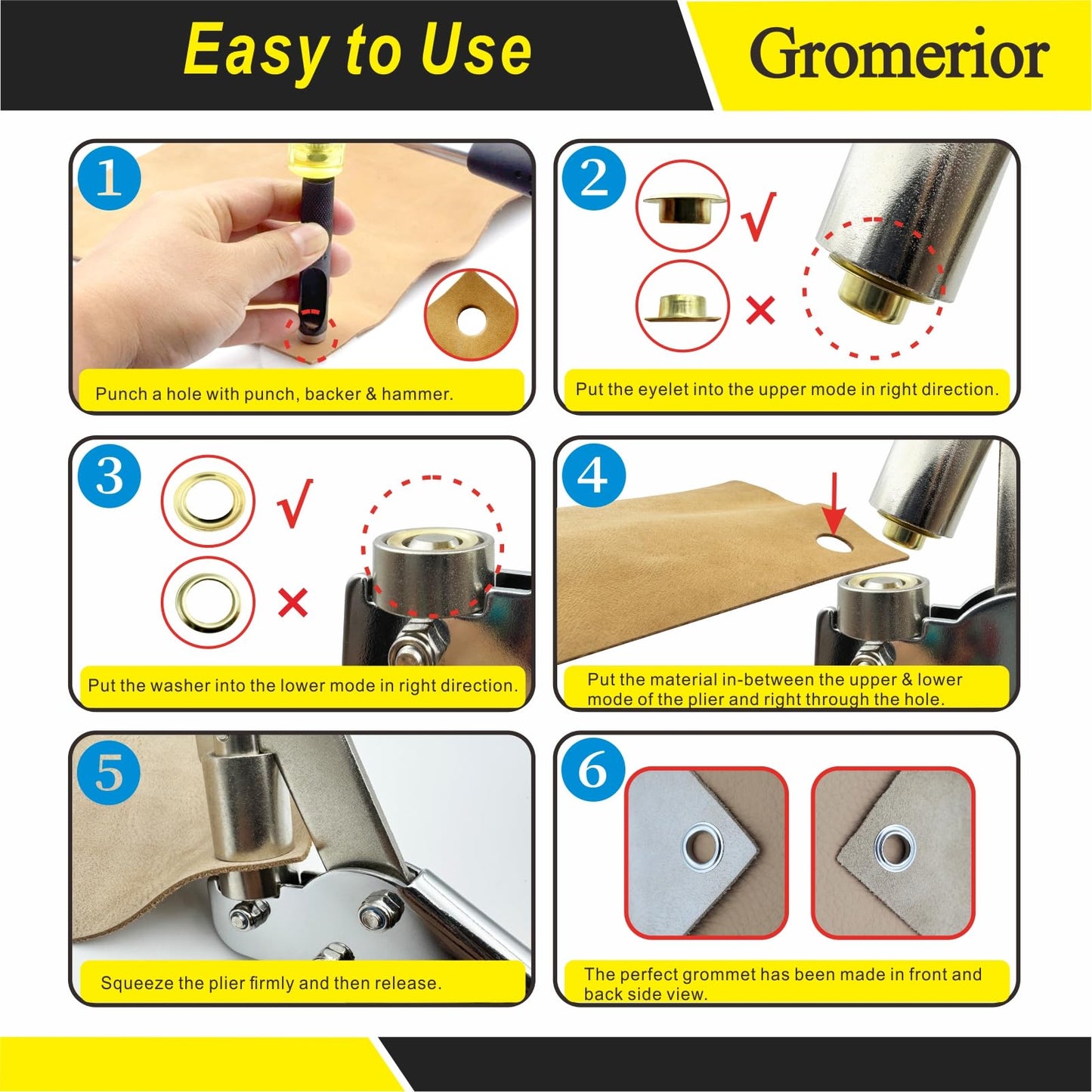 Easy to Use

Gromerior

1

Punch a hole with punch, backer & hammer.

2

√

×

Put the eyelet into the upper mode in right direction.

3

√

×

Put the washer into the lower mode in right direction.

4

Put the material in-between the upper & lower mode of the plier and right through the hole.

5

Squeeze the plier firmly and then release.

6

The perfect grommet has been made in front and back side view.