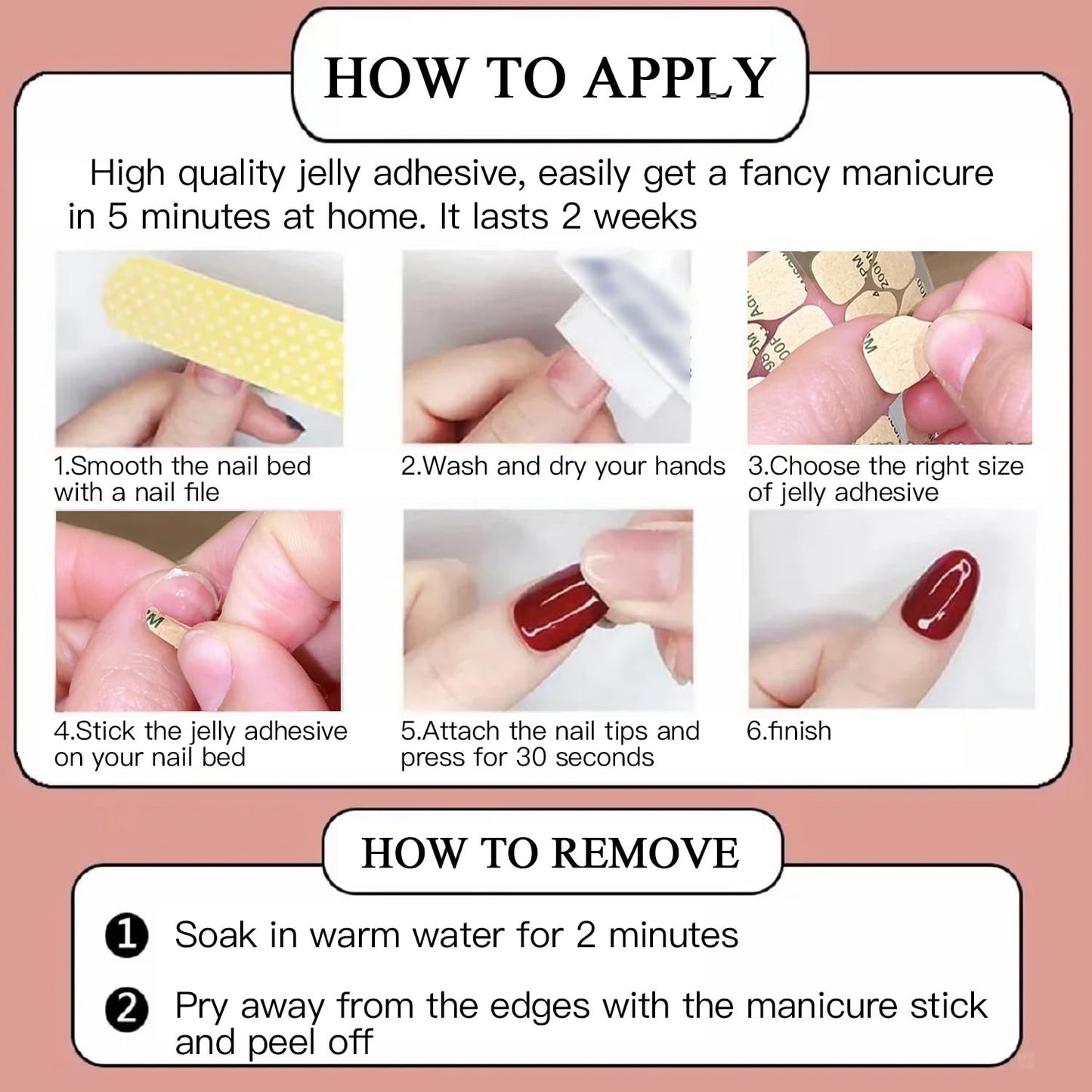 HOW TO APPLY

High quality jelly adhesive, easily get a fancy manicure in 5 minutes at home. It lasts 2 weeks

1.Smooth the nail bed with a nail file

2.Wash and dry your hands

3.Choose the right size of jelly adhesive

4.Stick the jelly adhesive on your nail bed

5.Attach the nail tips and press for 30 seconds

6.finish

HOW TO REMOVE

1 Soak in warm water for 2 minutes

2 Pry away from the edges with the manicure stick and peel off