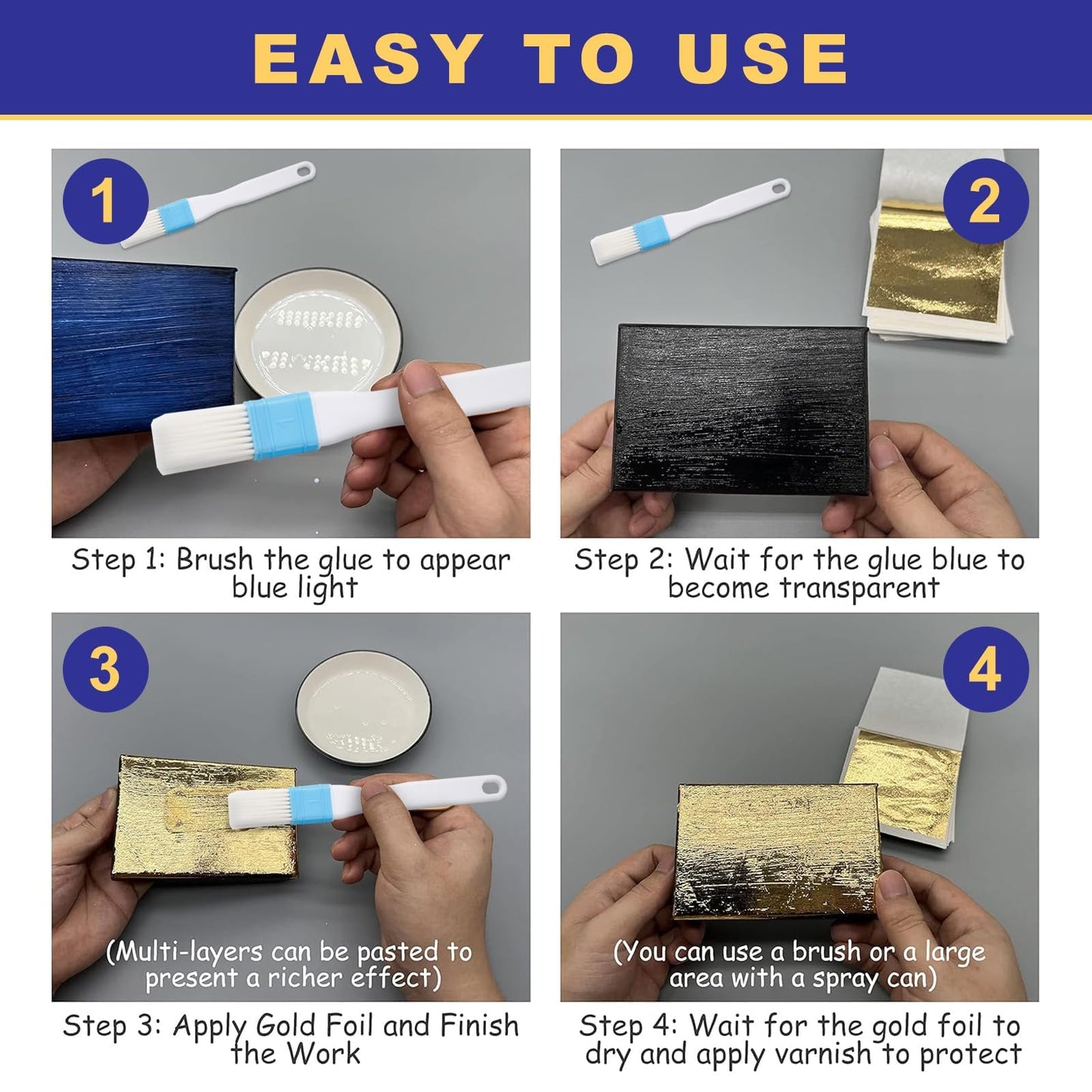 EASY TO USE

1

Step 1: Brush the glue to appear blue light

2

Step 2: Wait for the glue blue to become transparent

3

(Multi-layers can be pasted to present a richer effect)

Step 3: Apply Gold Foil and Finish the Work

4

(You can use a brush or a large area with a spray can)

Step 4: Wait for the gold foil to dry and apply varnish to protect