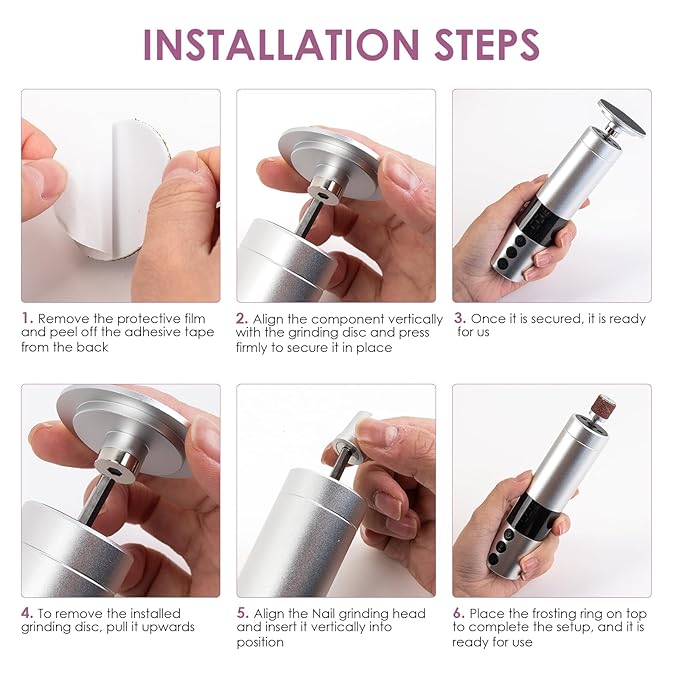 INSTALLATION STEPS

1. Remove the protective film and peel off the adhesive tape from the back

2. Align the component vertically with the grinding disc and press firmly to secure it in place

3. Once it is secured, it is ready for us

4. To remove the installed grinding disc, pull it upwards

5. Align the Nail grinding head and insert it vertically into position

6. Place the frosting ring on top to complete the setup, and it is ready for use