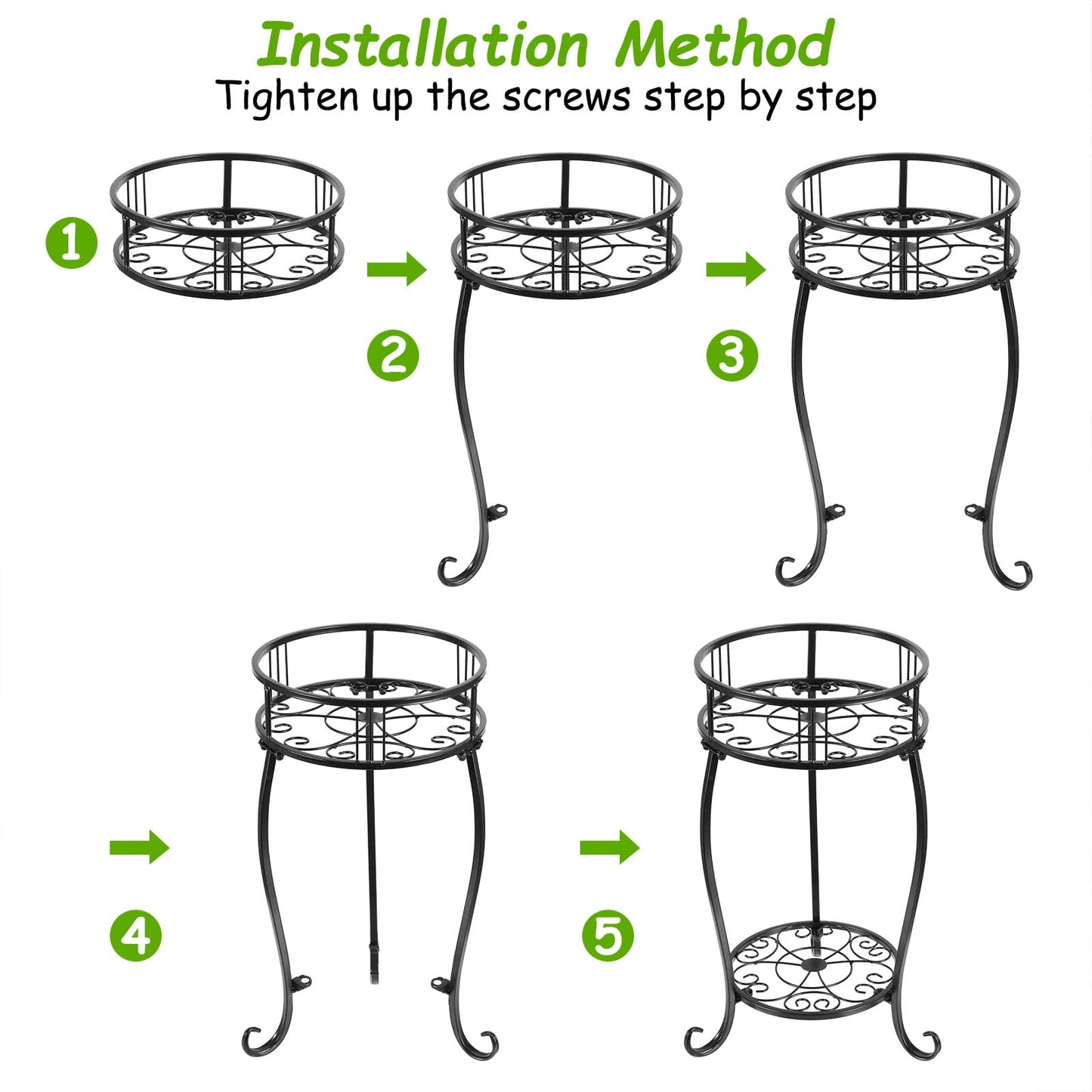 Installation Method

Tighten up the screws step by step

1

2

3

4

5