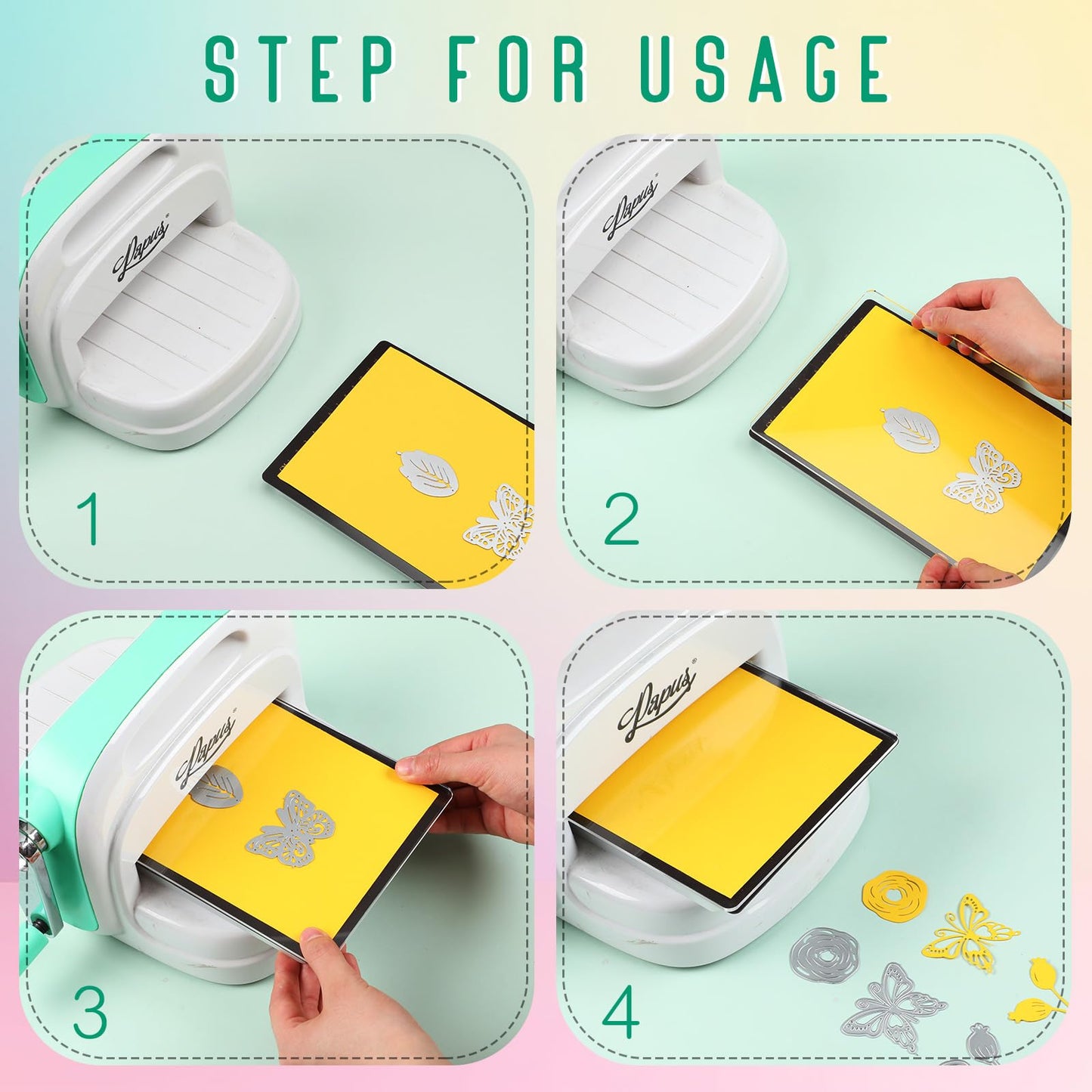 STEP FOR USAGE

Papus®

1

Papus®

2

Papus®

3

Papus®

4