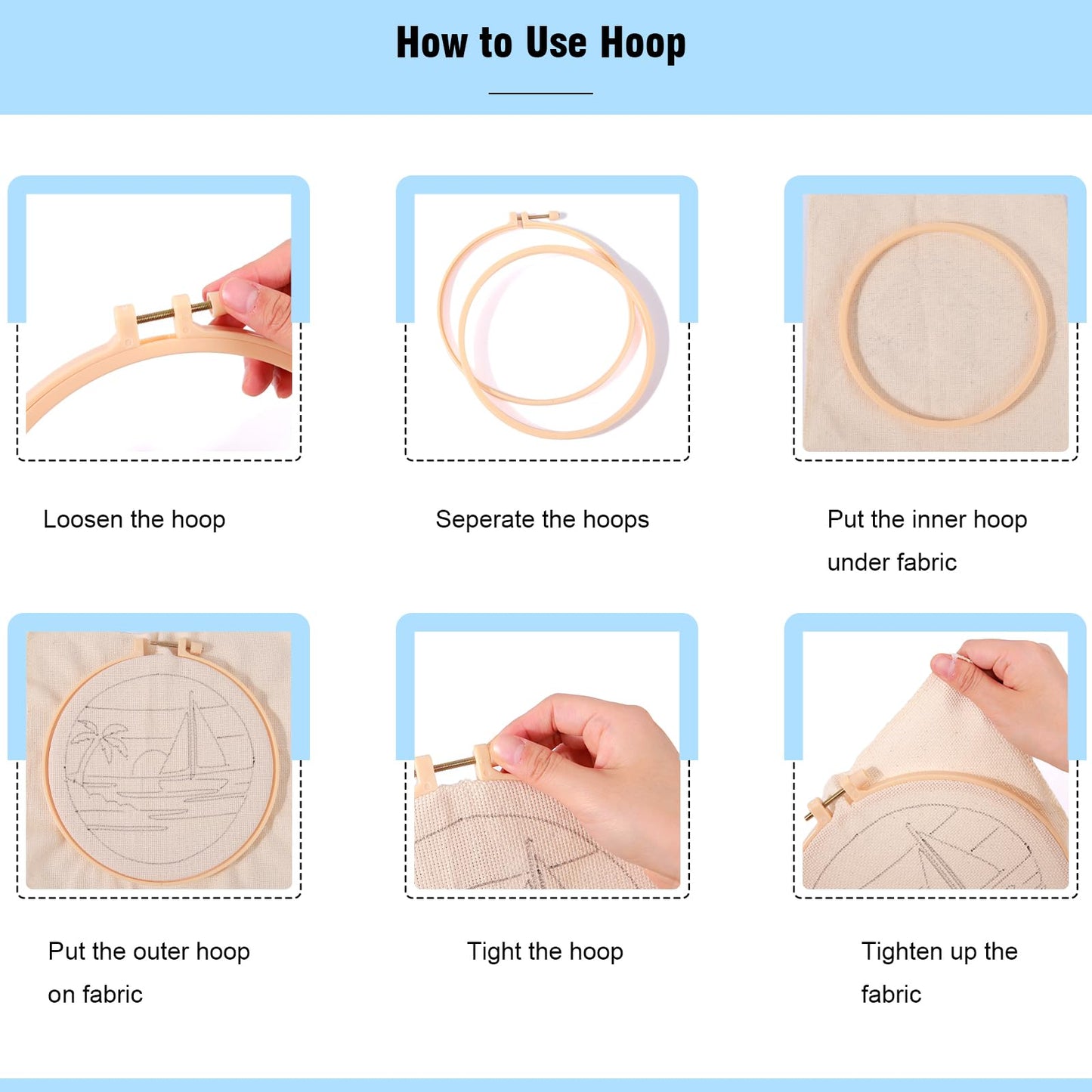 How to Use Hoop

Loosen the hoop

Seperate the hoops

Put the inner hoop under fabric

Put the outer hoop on fabric

Tight the hoop

Tighten up the fabric