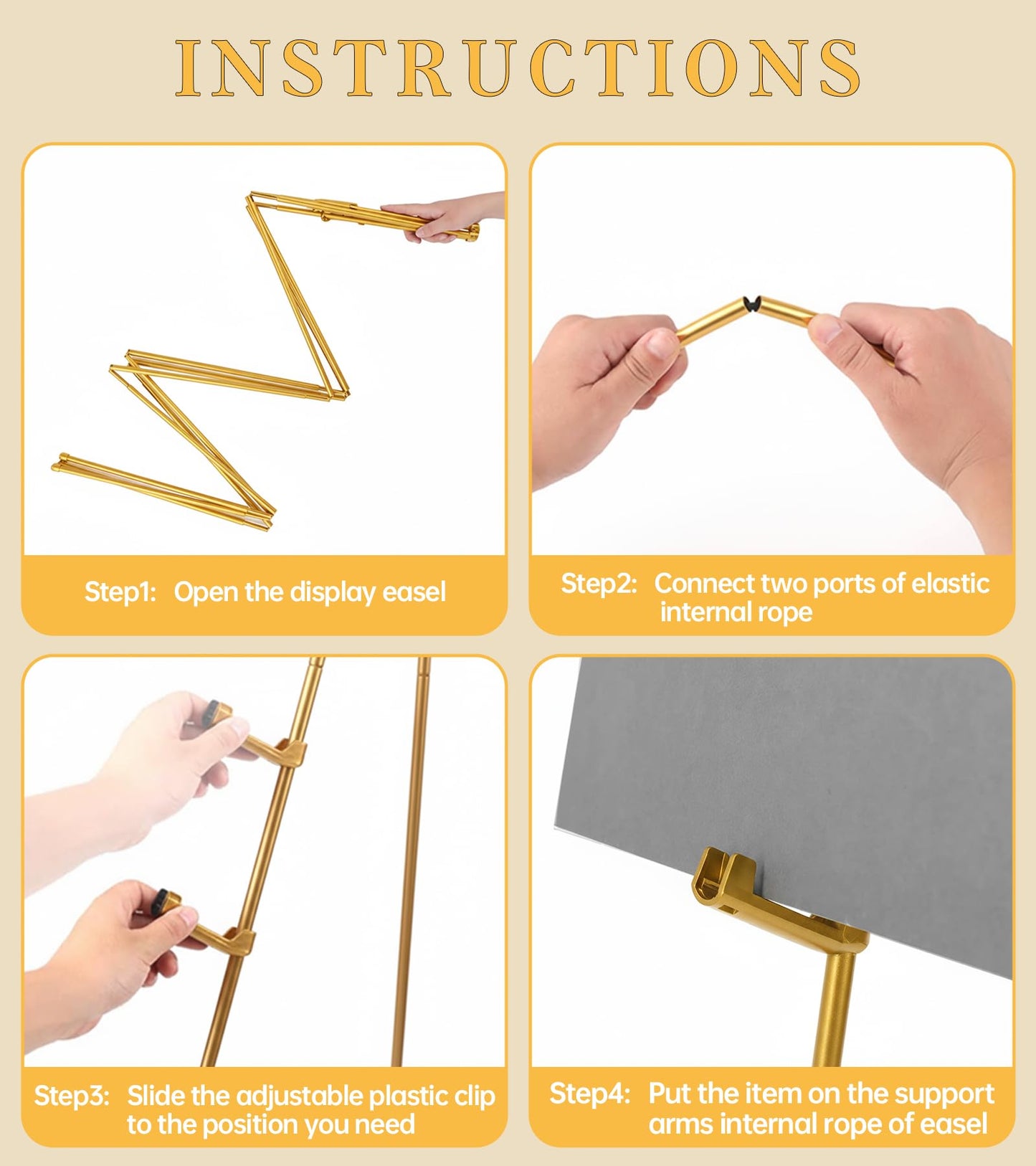 INSTRUCTIONS

Step1: Open the display easel

Step2: Connect two ports of elastic internal rope

Step3: Slide the adjustable plastic clip to the position you need

Step4: Put the item on the support arms internal rope of easel