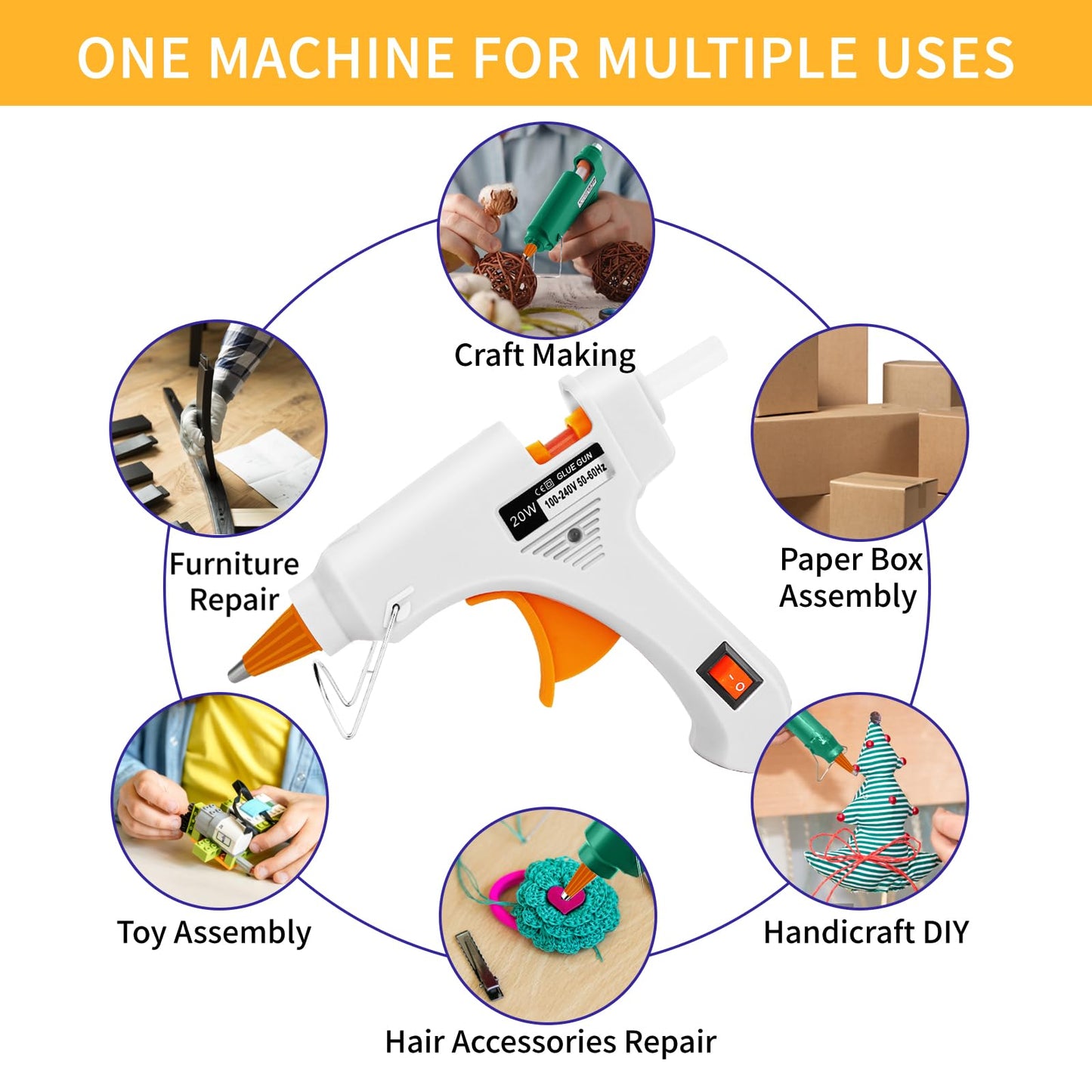 ONE MACHINE FOR MULTIPLE USES

Craft Making

Furniture Repair

Paper Box Assembly

20W CE GLUE GUN 100-240V 50-60Hz

Toy Assembly

Handicraft DIY

Hair Accessories Repair