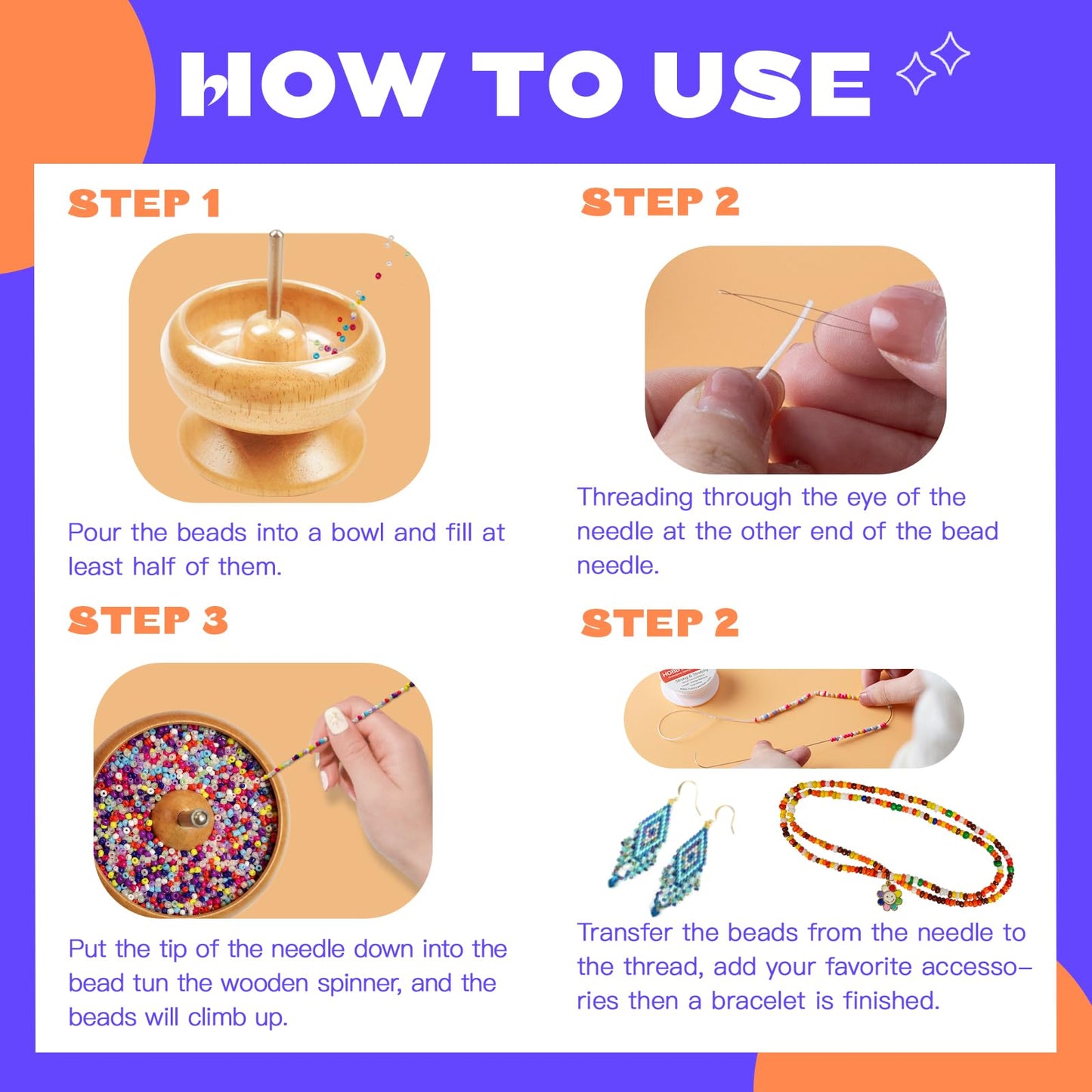 HOW TO USE

STEP 1

Pour the beads into a bowl and fill at least half of them.

STEP 2

Threading through the eye of the needle at the other end of the bead needle.

STEP 3

Put the tip of the needle down into the bead tun the wooden spinner, and the beads will climb up.

STEP 2

Transfer the beads from the needle to the thread, add your favorite accessories then a bracelet is finished.