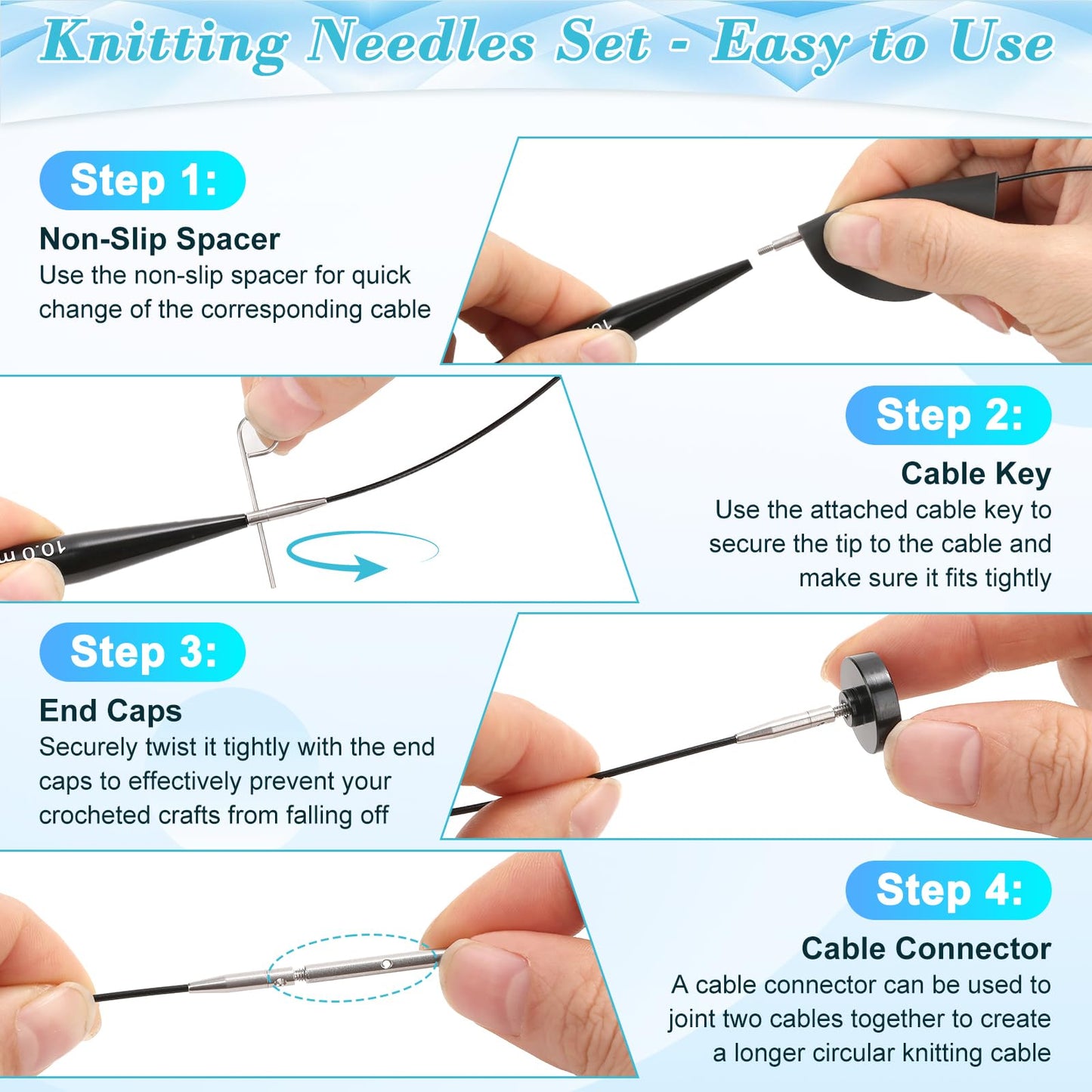 Knitting Needles Set - Easy to Use

Step 1:
Non-Slip Spacer
Use the non-slip spacer for quick change of the corresponding cable

10.0 m

Step 2:
Cable Key
Use the attached cable key to secure the tip to the cable and make sure it fits tightly

Step 3:
End Caps
Securely twist it tightly with the end caps to effectively prevent your crocheted crafts from falling off

Step 4:
Cable Connector
A cable connector can be used to joint two cables together to create a longer circular knitting cable