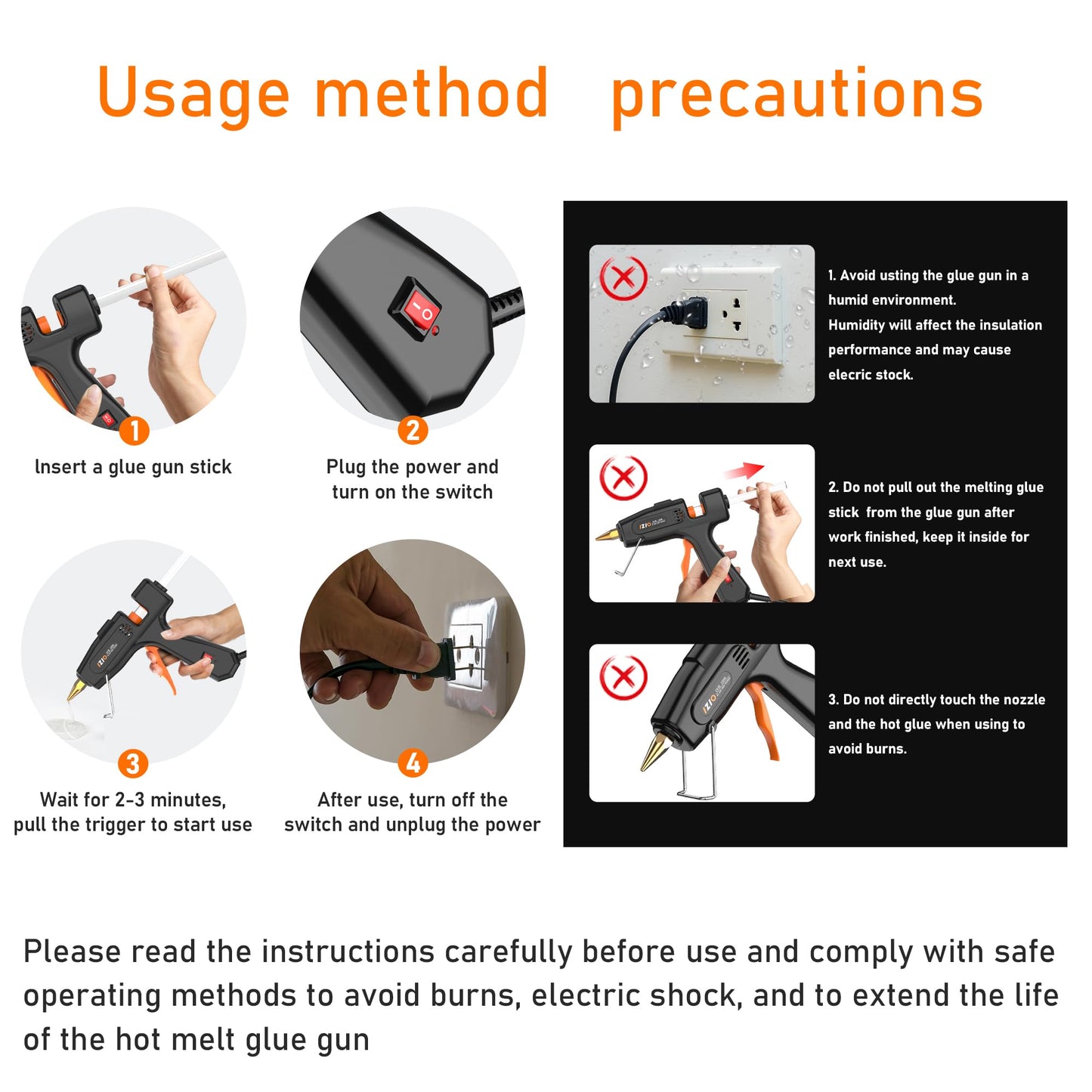 Usage method precautions

1
Insert a glue gun stick

2
Plug the power and turn on the switch

3
Wait for 2-3 minutes, pull the trigger to start use

4
After use, turn off the switch and unplug the power

1. Avoid usting the glue gun in a humid environment.
Humidity will affect the insulation performance and may cause elecric stock.

2. Do not pull out the melting glue stick from the glue gun after work finished, keep it inside for next use.

3. Do not directly touch the nozzle and the hot glue when using to avoid burns.

Please read the instructions carefully before use and comply with safe operating methods to avoid burns, electric shock, and to extend the life of the hot melt glue gun