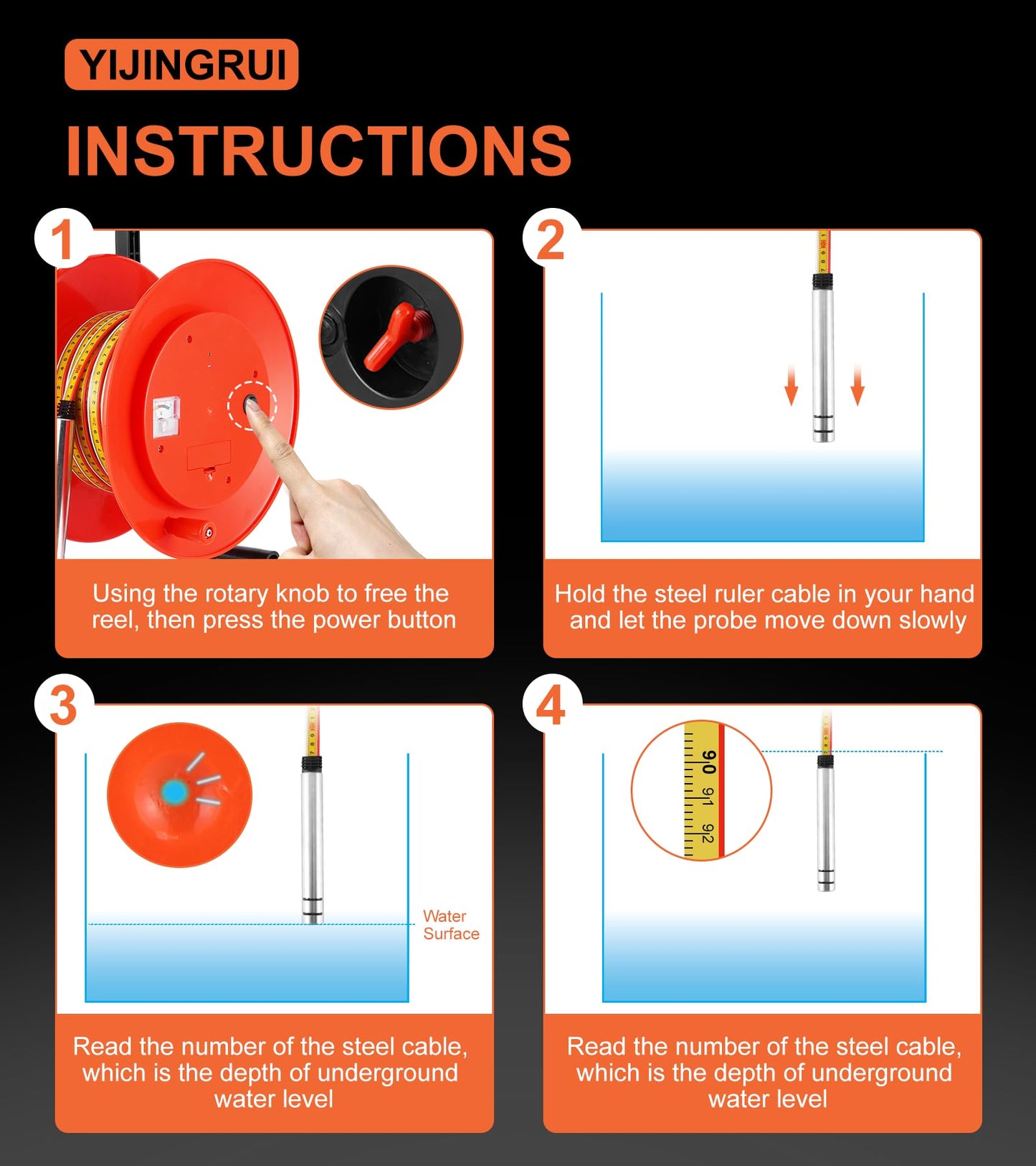 YIJINGRUI

INSTRUCTIONS

1

Using the rotary knob to free the reel, then press the power button

2

Hold the steel ruler cable in your hand and let the probe move down slowly

3

Water Surface

Read the number of the steel cable, which is the depth of underground water level

4

90
91
92

Read the number of the steel cable, which is the depth of underground water level