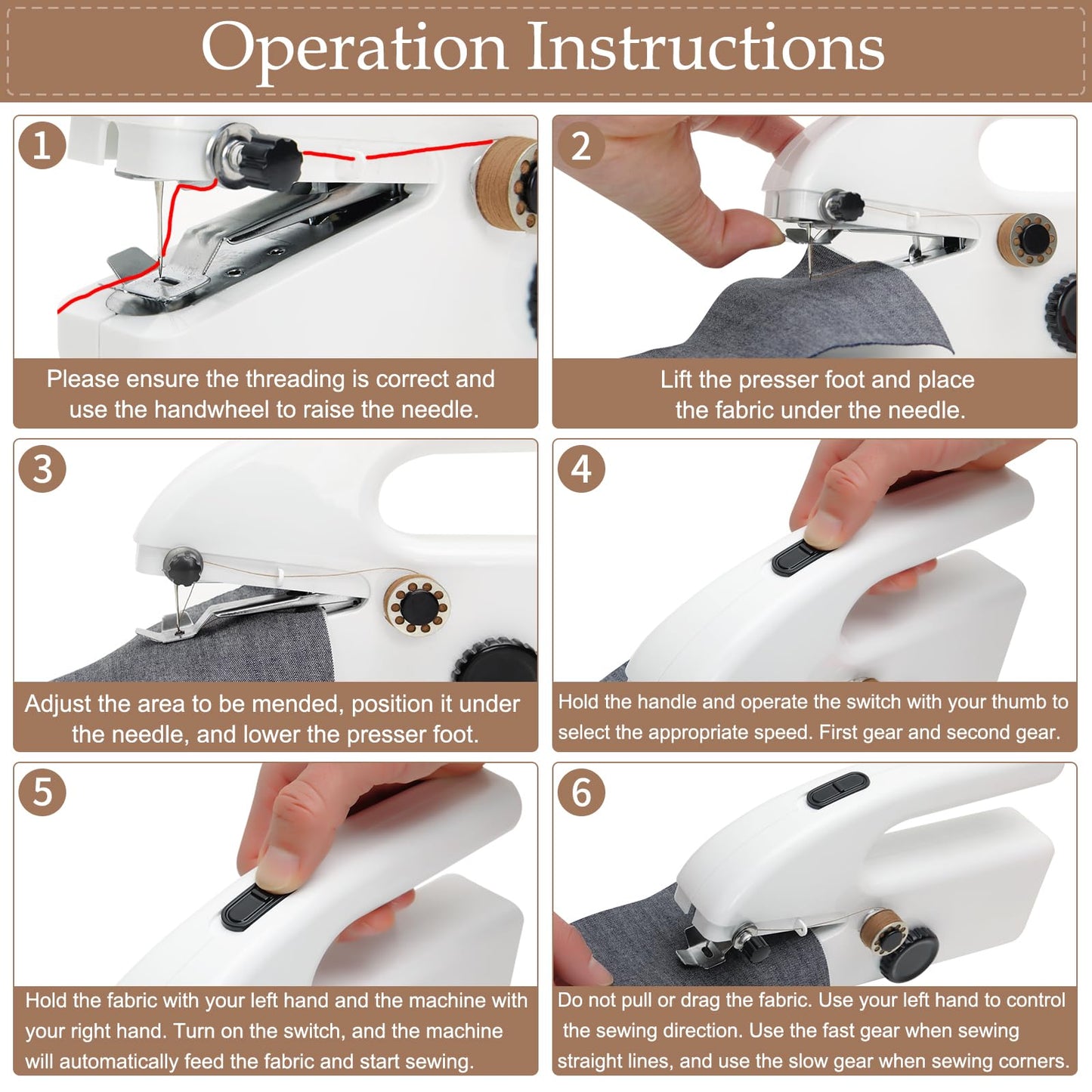 Operation Instructions

1

Please ensure the threading is correct and use the handwheel to raise the needle.

2

Lift the presser foot and place the fabric under the needle.

3

Adjust the area to be mended, position it under the needle, and lower the presser foot.

4

Hold the handle and operate the switch with your thumb to select the appropriate speed. First gear and second gear.

5

Hold the fabric with your left hand and the machine with your right hand. Turn on the switch, and the machine will automatically feed the fabric and start sewing.

6

Do not pull or drag the fabric. Use your left hand to control the sewing direction. Use the fast gear when sewing straight lines, and use the slow gear when sewing corners.