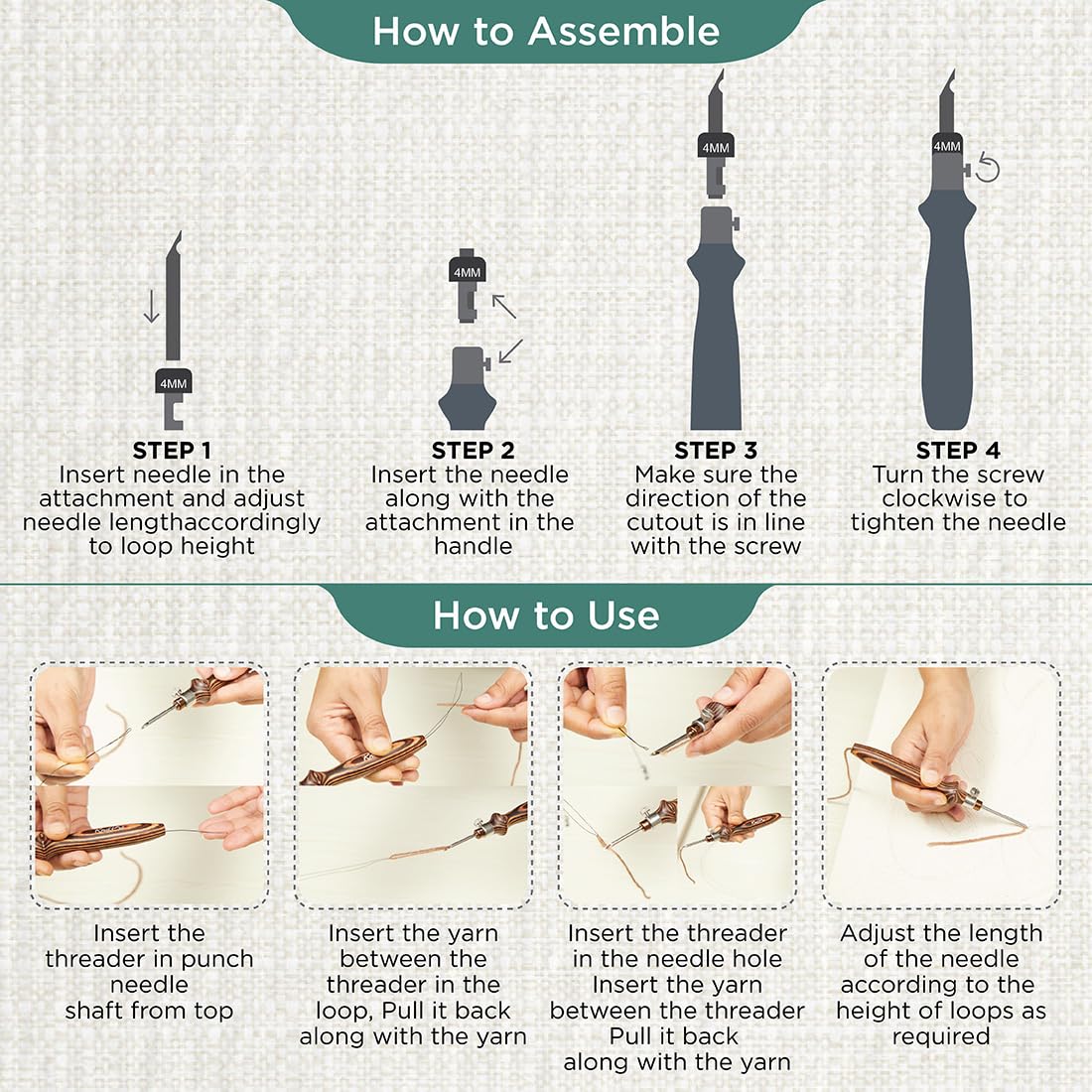 How to Assemble

4MM

STEP 1
Insert needle in the attachment and adjust needle lengthaccordingly to loop height

4MM

STEP 2
Insert the needle along with the attachment in the handle

4MM

STEP 3
Make sure the direction of the cutout is in line with the screw

4MM

STEP 4
Turn the screw clockwise to tighten the needle

How to Use

Insert the threader in punch needle shaft from top

Insert the yarn between the threader in the loop, Pull it back along with the yarn

Insert the threader in the needle hole Insert the yarn between the threader Pull it back along with the yarn

Adjust the length of the needle according to the height of loops as required