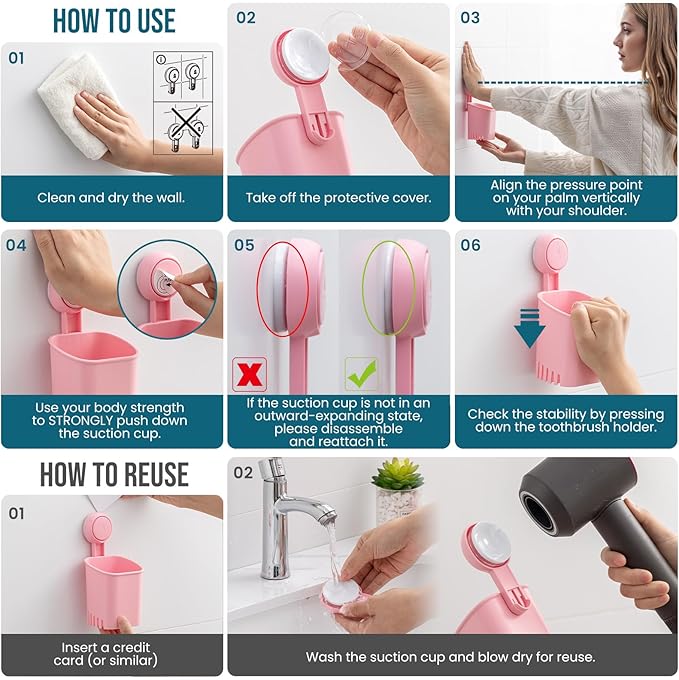 HOW TO USE

01

Clean and dry the wall.

02

Take off the protective cover.

03

Align the pressure point on your palm vertically with your shoulder.

04

Use your body strength to STRONGLY push down the suction cup.

05

If the suction cup is not in an outward-expanding state, please disassemble and reattach it.

06

Check the stability by pressing down the toothbrush holder.

HOW TO REUSE

01

Insert a credit card (or similar)

02

Wash the suction cup and blow dry for reuse.