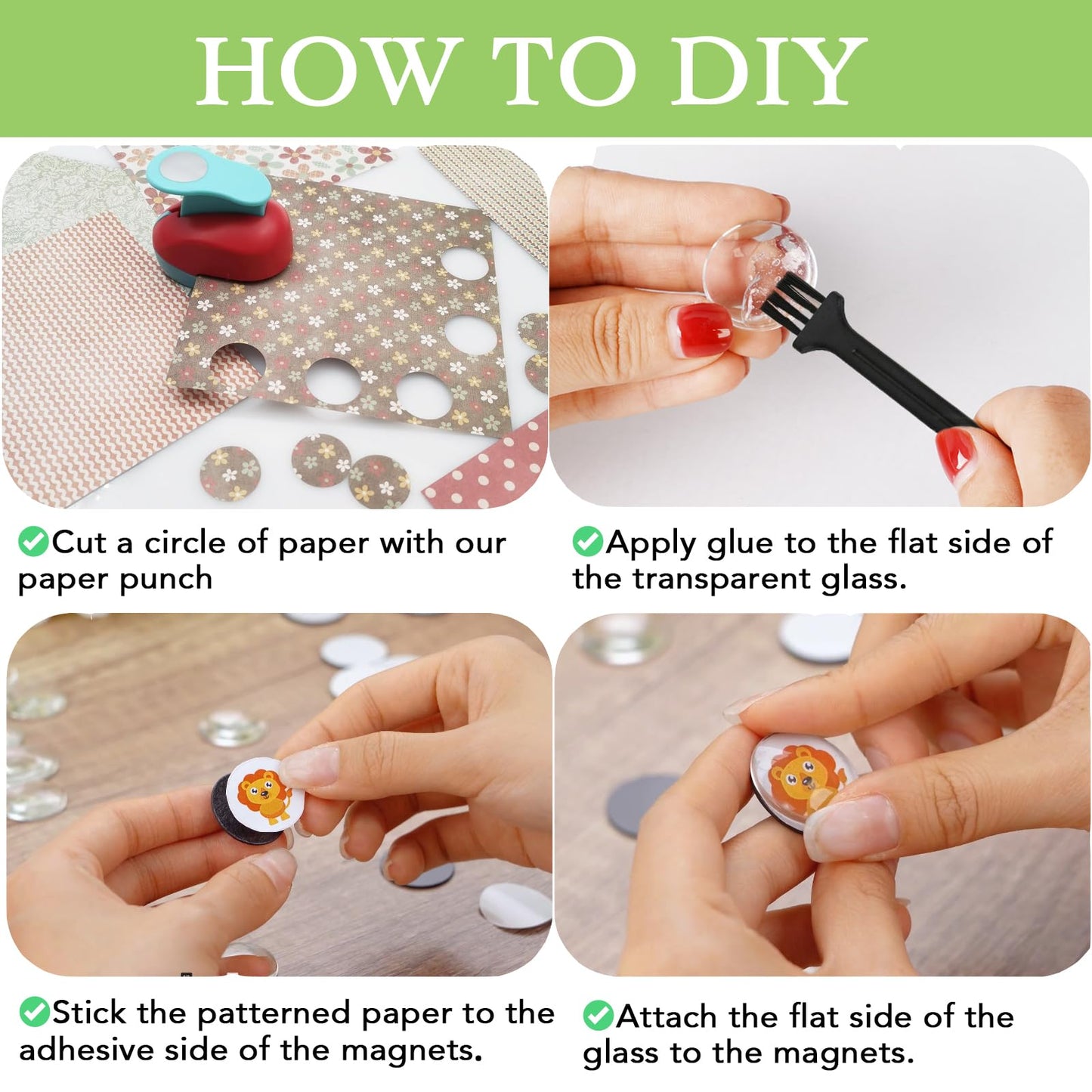 HOW TO DIY

Cut a circle of paper with our paper punch

Apply glue to the flat side of the transparent glass.

Stick the patterned paper to the adhesive side of the magnets.

Attach the flat side of the glass to the magnets.