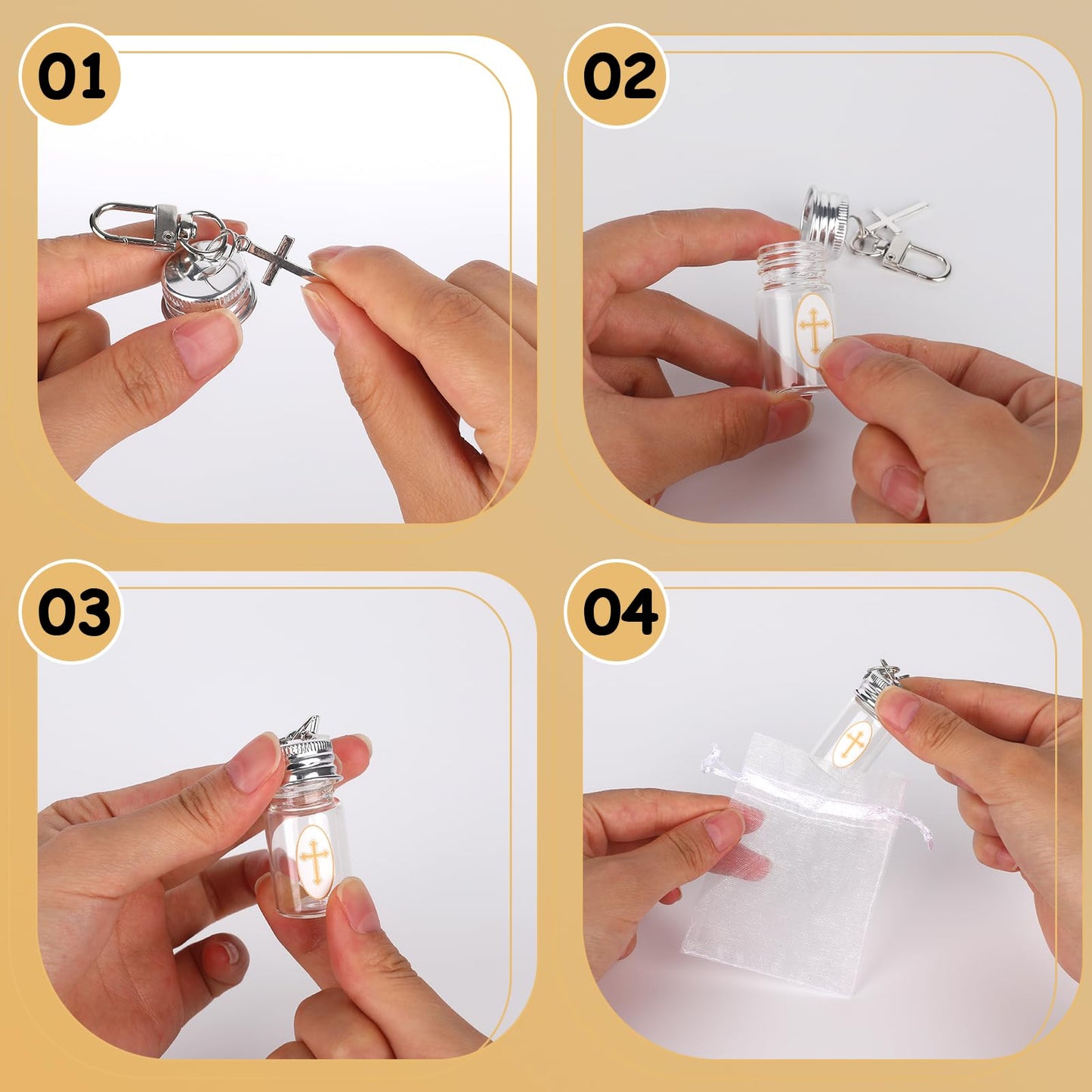 01

02

03

04