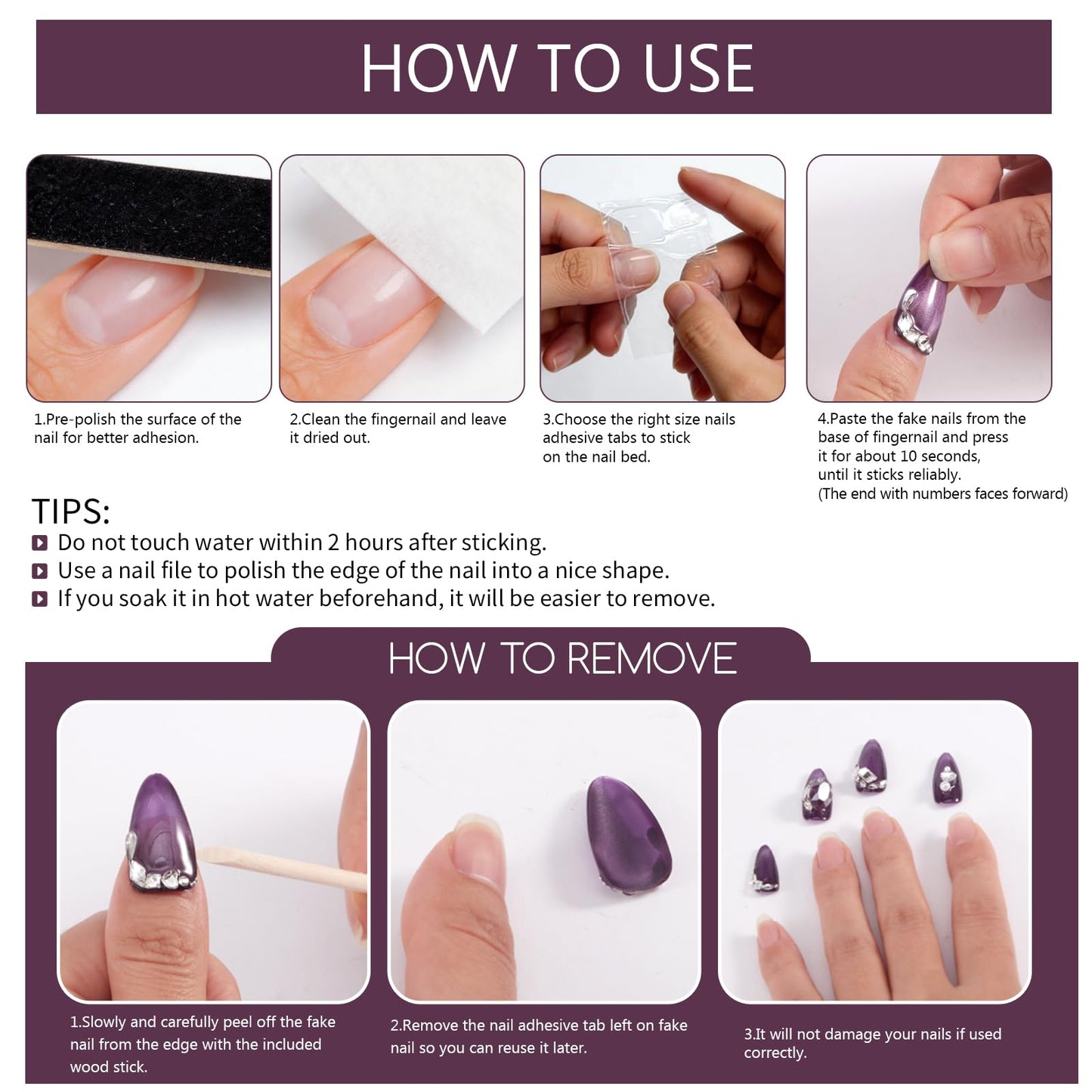 HOW TO USE

1.Pre-polish the surface of the nail for better adhesion.

2.Clean the fingernail and leave it dried out.

3.Choose the right size nails adhesive tabs to stick on the nail bed.

4.Paste the fake nails from the base of fingernail and press it for about 10 seconds, until it sticks reliably. (The end with numbers faces forward)

TIPS:
Do not touch water within 2 hours after sticking.
Use a nail file to polish the edge of the nail into a nice shape.
If you soak it in hot water beforehand, it will be easier to remove.

HOW TO REMOVE

1.Slowly and carefully peel off the fake nail from the edge with the included wood stick.

2.Remove the nail adhesive tab left on fake nail so you can reuse it later.

3.It will not damage your nails if used correctly.