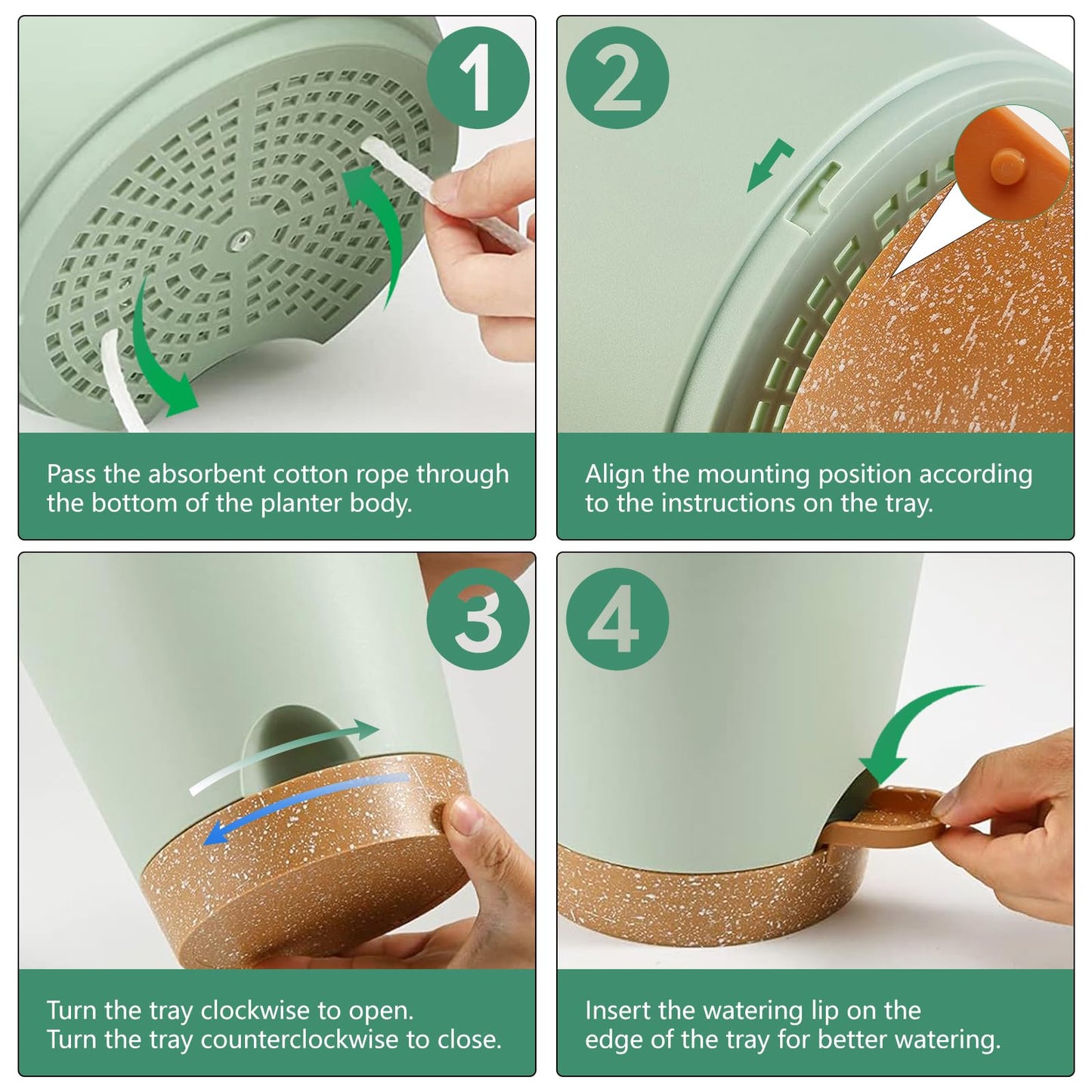 1

Pass the absorbent cotton rope through the bottom of the planter body.

2

Align the mounting position according to the instructions on the tray.

3

Turn the tray clockwise to open.
Turn the tray counterclockwise to close.

4

Insert the watering lip on the edge of the tray for better watering.