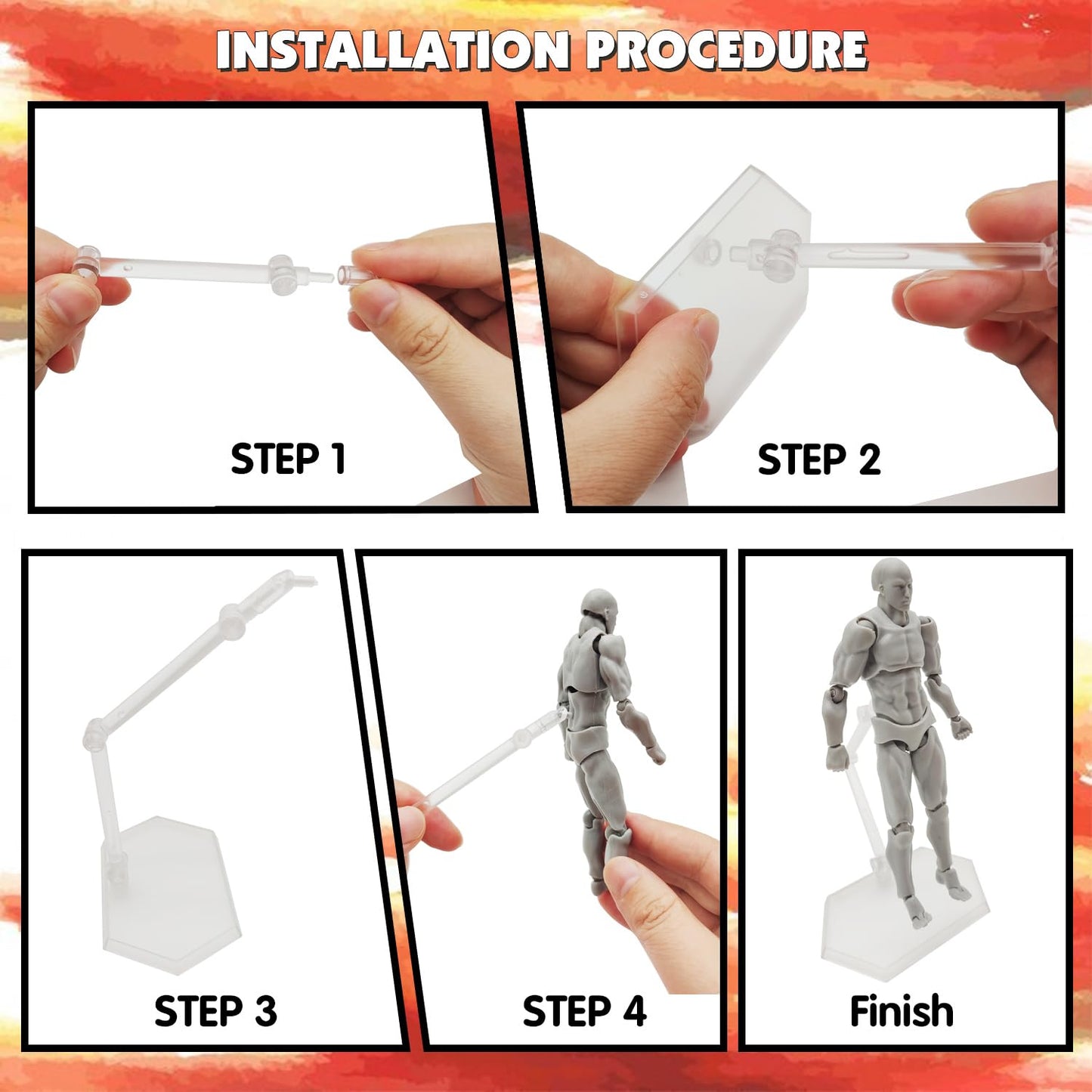 INSTALLATION PROCEDURE

STEP 1

STEP 2

STEP 3

STEP 4

Finish