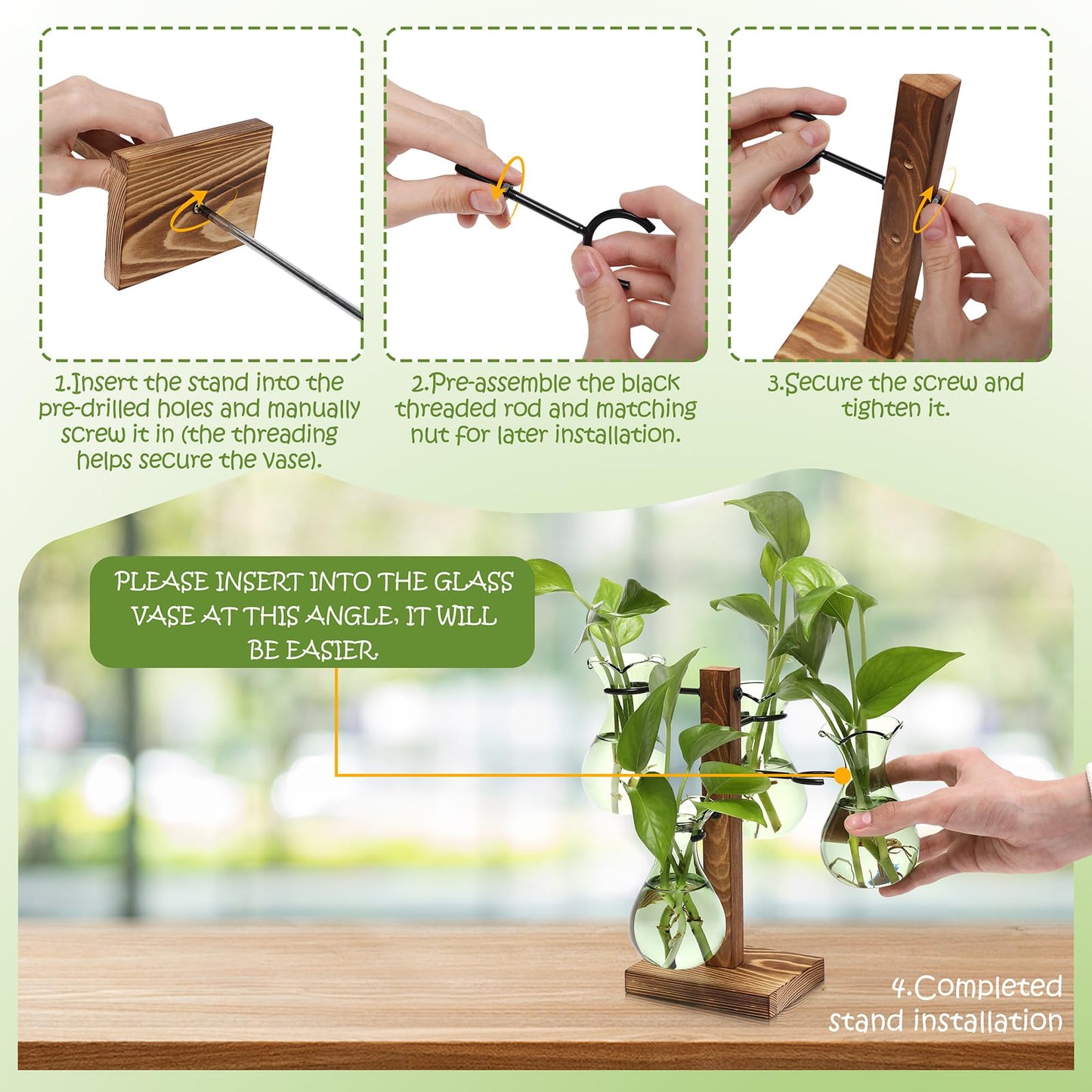 1.Insert the stand into the pre-drilled holes and manually screw it in (the threading helps secure the vase).

2.Pre-assemble the black threaded rod and matching nut for later installation.

3.Secure the screw and tighten it.

PLEASE INSERT INTO THE GLASS VASE AT THIS ANGLE, IT WILL BE EASIER.

4.Completed stand installation