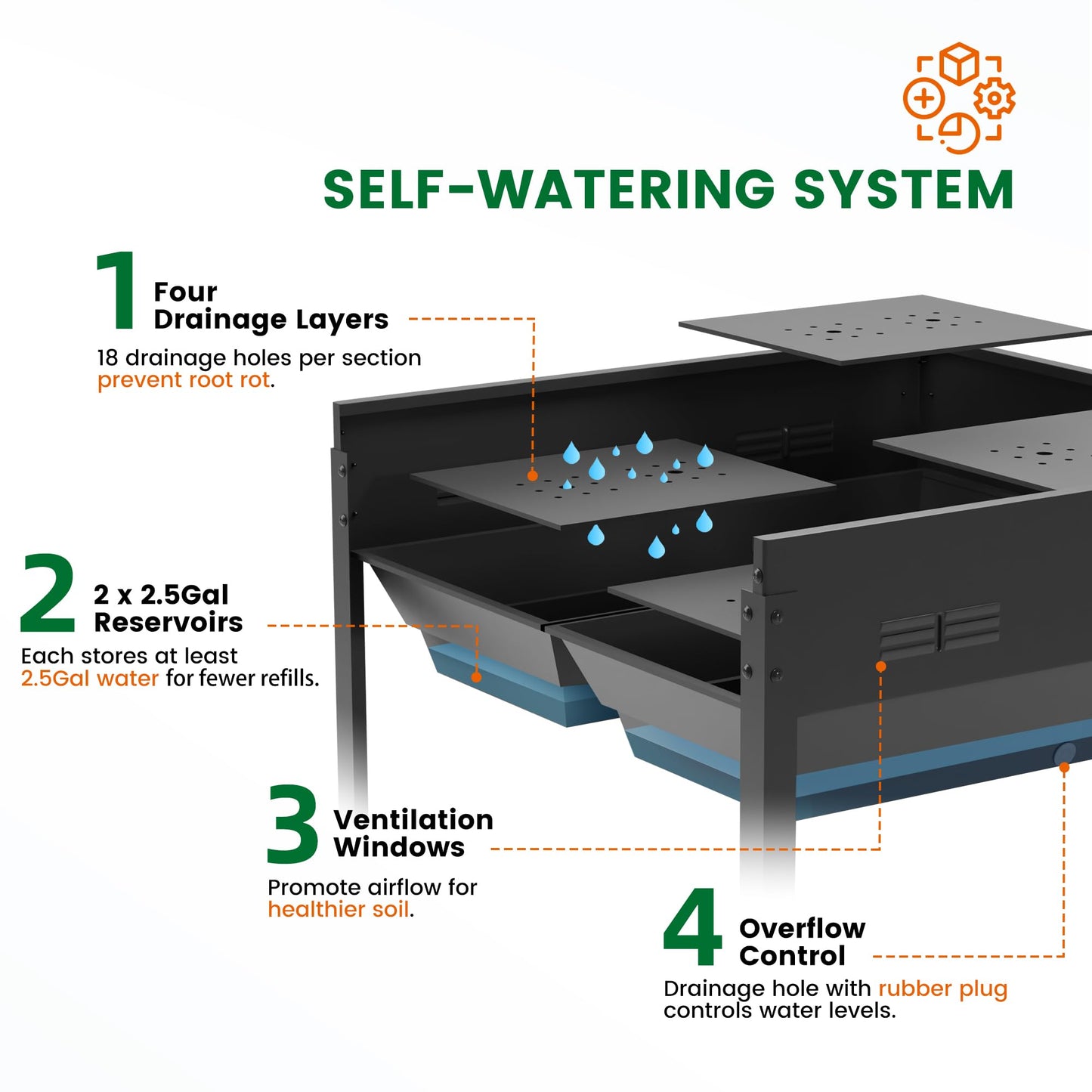 SELF-WATERING SYSTEM

1 Four Drainage Layers

18 drainage holes per section prevent root rot.

2 2 x 2.5Gal Reservoirs

Each stores at least 2.5Gal water for fewer refills.

3 Ventilation Windows

Promote airflow for healthier soil.

4 Overflow Control

Drainage hole with rubber plug controls water levels.