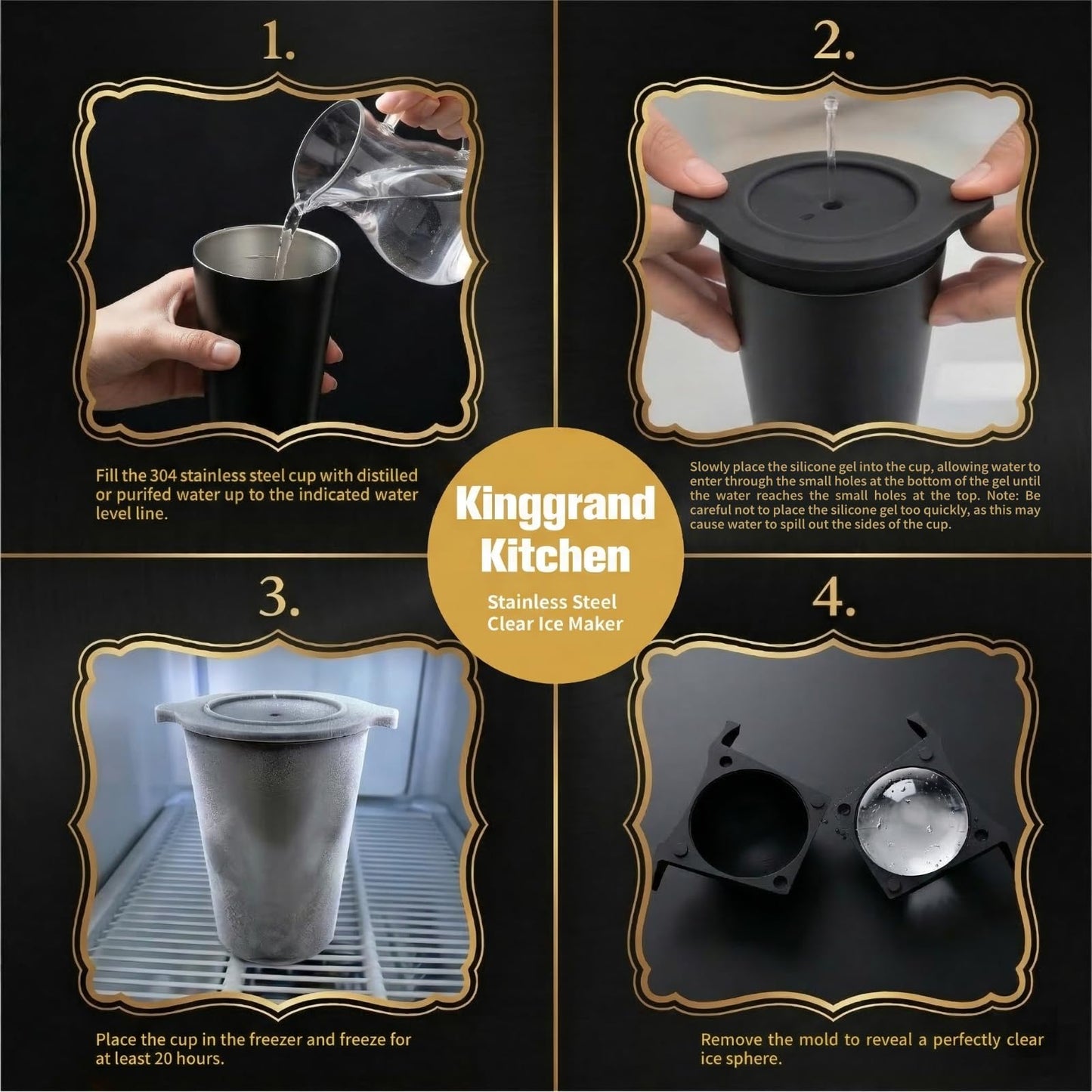 1.

Fill the 304 stainless steel cup with distilled or purifed water up to the indicated water level line.

2.

Slowly place the silicone gel into the cup, allowing water to enter through the small holes at the bottom of the gel until the water reaches the small holes at the top. Note: Be careful not to place the silicone gel too quickly, as this may cause water to spill out the sides of the cup.

Kinggrand Kitchen

Stainless Steel Clear Ice Maker

3.

Place the cup in the freezer and freeze for at least 20 hours.

4.

Remove the mold to reveal a perfectly clear ice sphere.