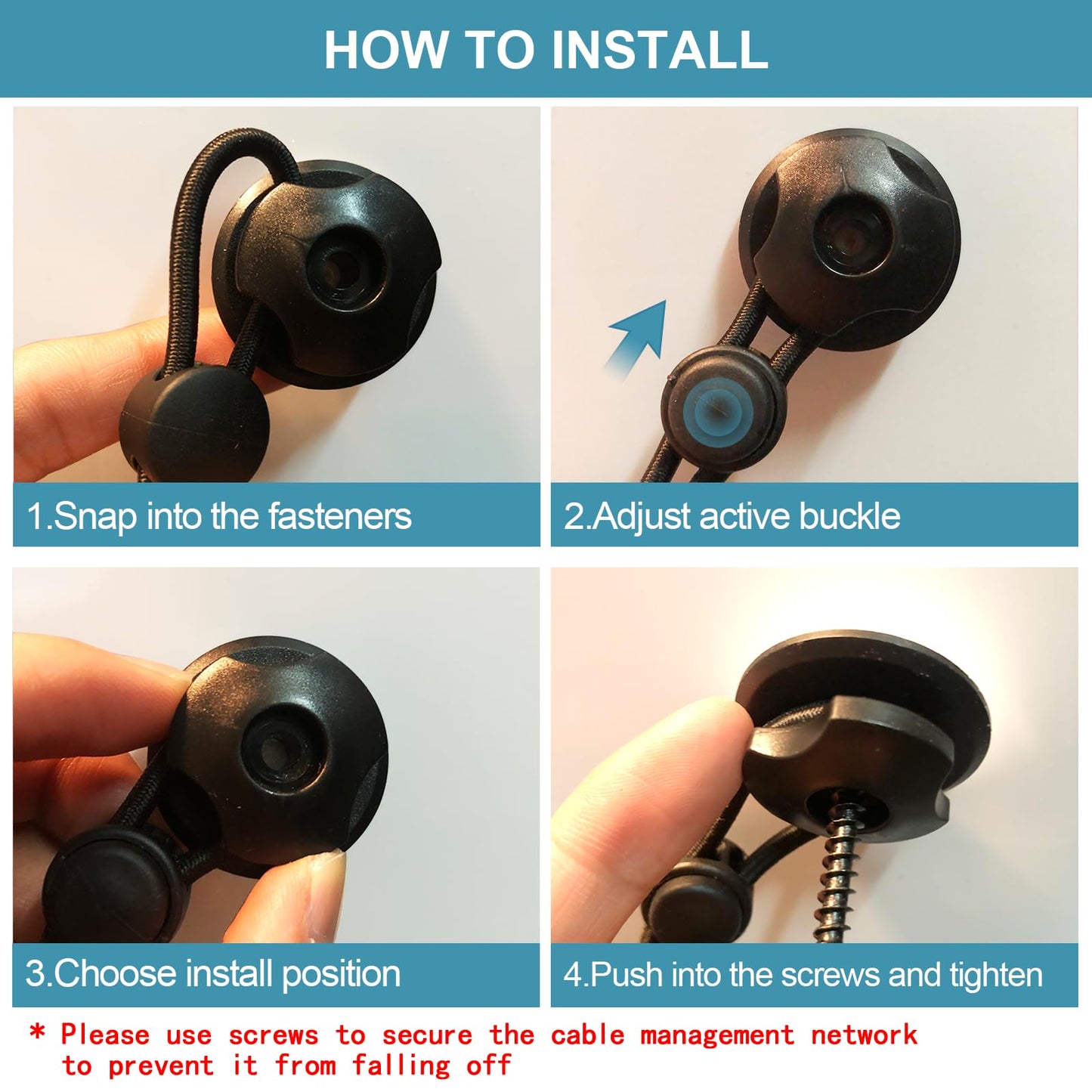 HOW TO INSTALL

1.Snap into the fasteners

2.Adjust active buckle

3.Choose install position

4.Push into the screws and tighten

* Please use screws to secure the cable management network to prevent it from falling off