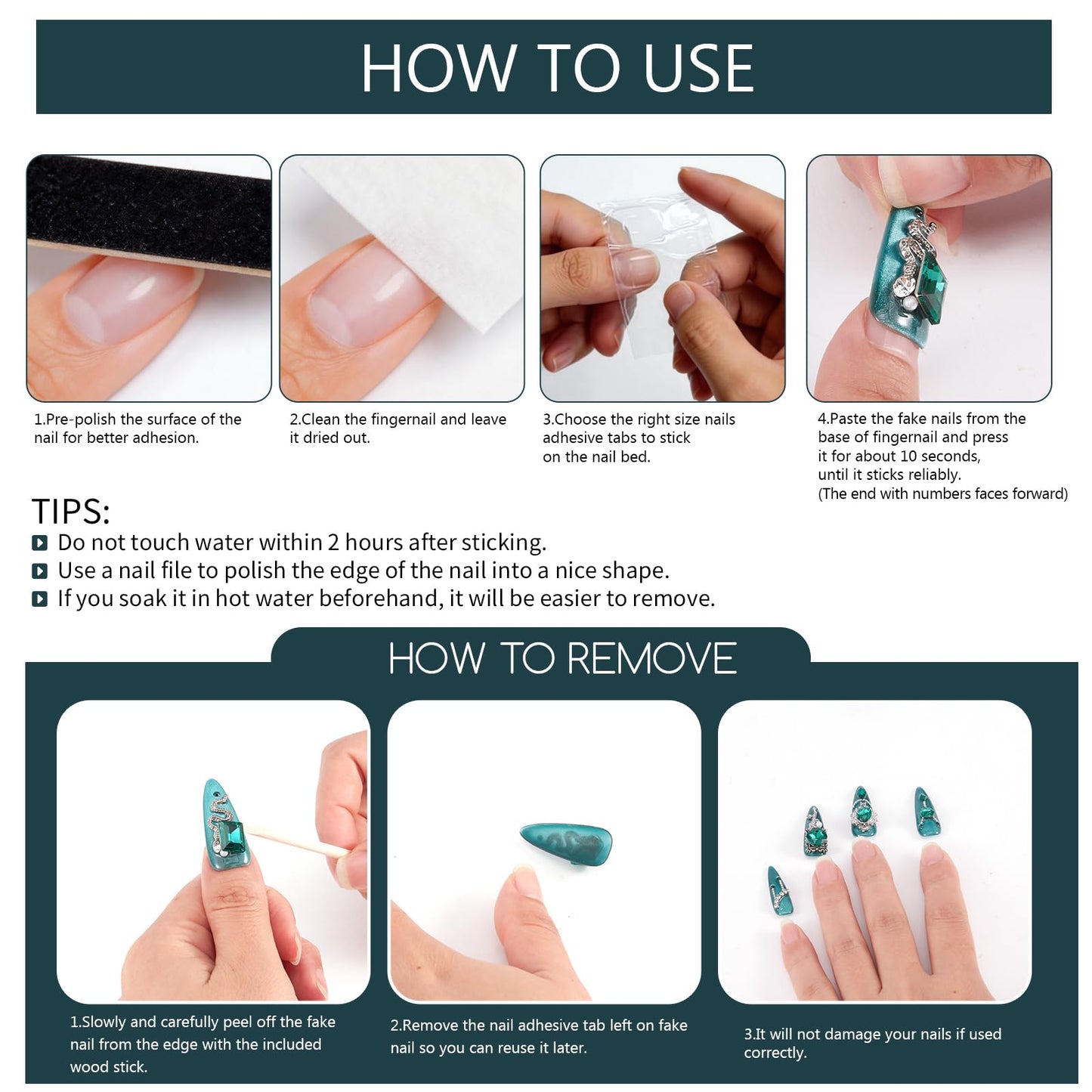 HOW TO USE

1.Pre-polish the surface of the nail for better adhesion.

2.Clean the fingernail and leave it dried out.

3.Choose the right size nails adhesive tabs to stick on the nail bed.

4.Paste the fake nails from the base of fingernail and press it for about 10 seconds, until it sticks reliably. (The end with numbers faces forward)

TIPS:
Do not touch water within 2 hours after sticking.
Use a nail file to polish the edge of the nail into a nice shape.
If you soak it in hot water beforehand, it will be easier to remove.

HOW TO REMOVE

1.Slowly and carefully peel off the fake nail from the edge with the included wood stick.

2.Remove the nail adhesive tab left on fake nail so you can reuse it later.

3.It will not damage your nails if used correctly.