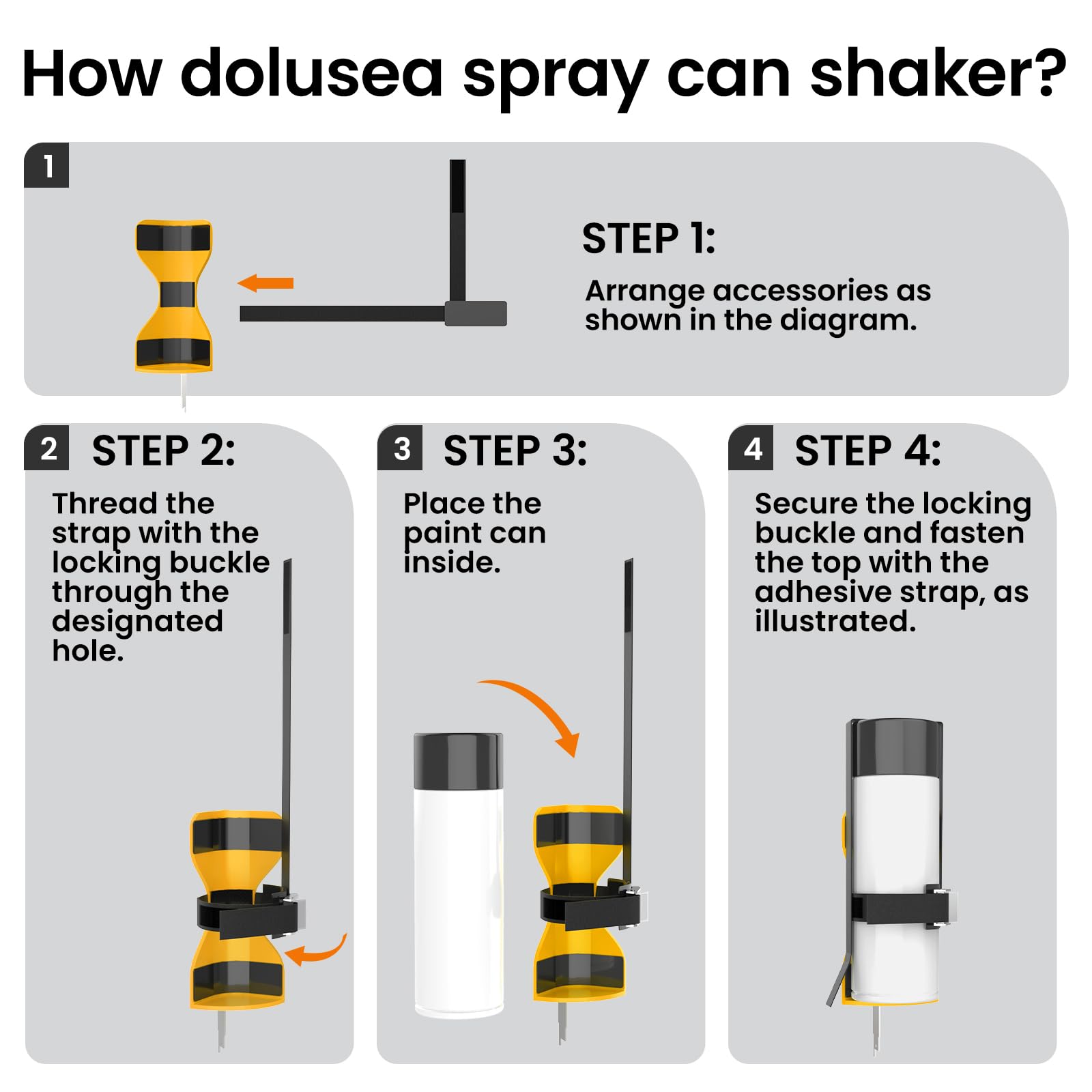 How dolusea spray can shaker?

1

STEP 1:

Arrange accessories as shown in the diagram.

2 STEP 2:

Thread the strap with the locking buckle through the designated hole.

3 STEP 3:

Place the paint can inside.

4 STEP 4:

Secure the locking buckle and fasten the top with the adhesive strap, as illustrated.