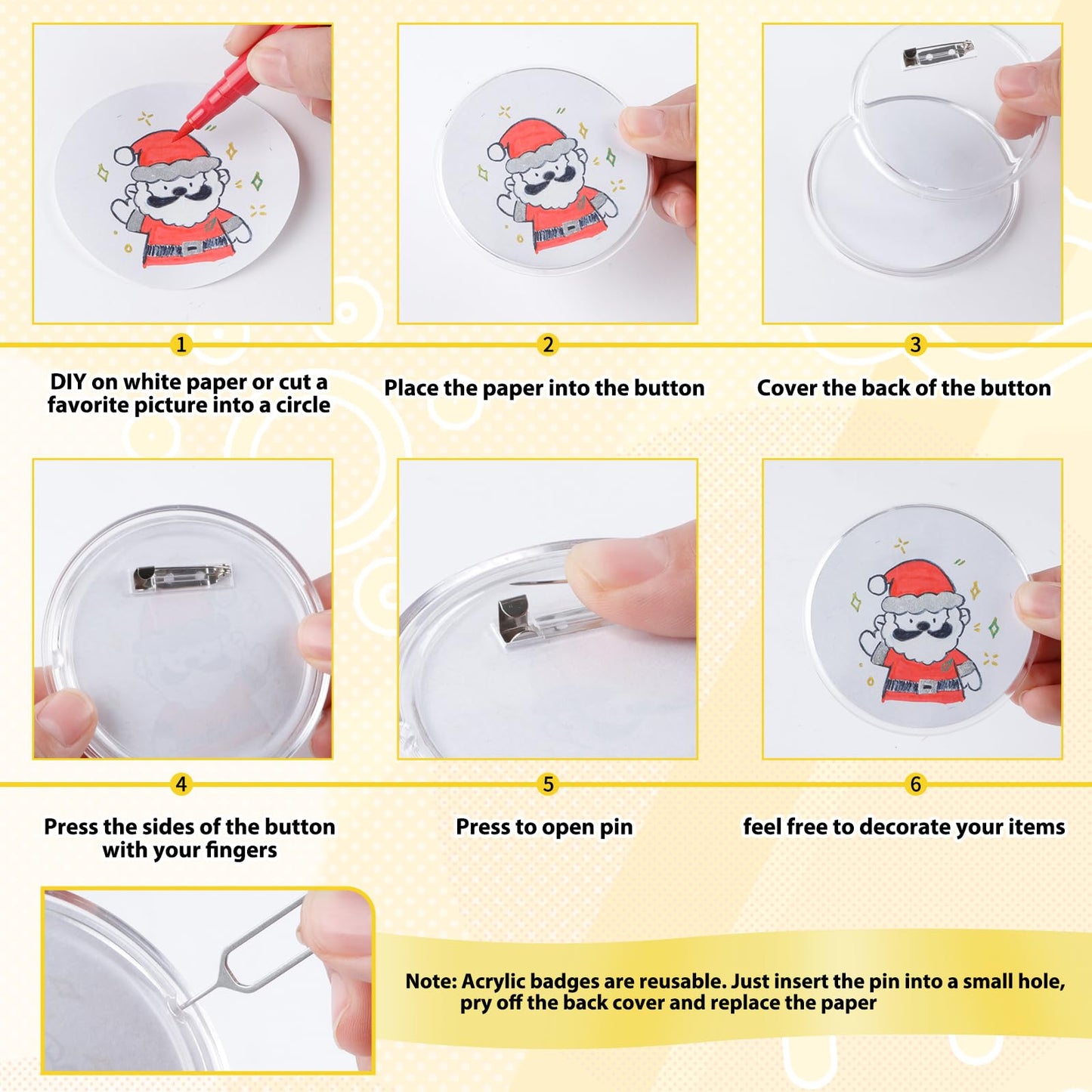 1
DIY on white paper or cut a favorite picture into a circle

2
Place the paper into the button

3
Cover the back of the button

4
Press the sides of the button with your fingers

5
Press to open pin

6
feel free to decorate your items

Note: Acrylic badges are reusable. Just insert the pin into a small hole, pry off the back cover and replace the paper