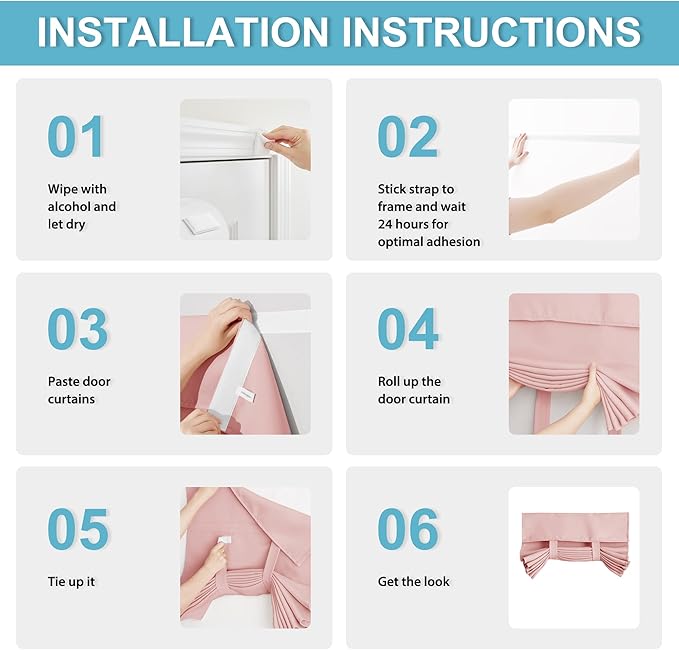 INSTALLATION INSTRUCTIONS

01

Wipe with alcohol and let dry

02

Stick strap to frame and wait 24 hours for optimal adhesion

03

Paste door curtains

04

Roll up the door curtain

05

Tie up it

06

Get the look