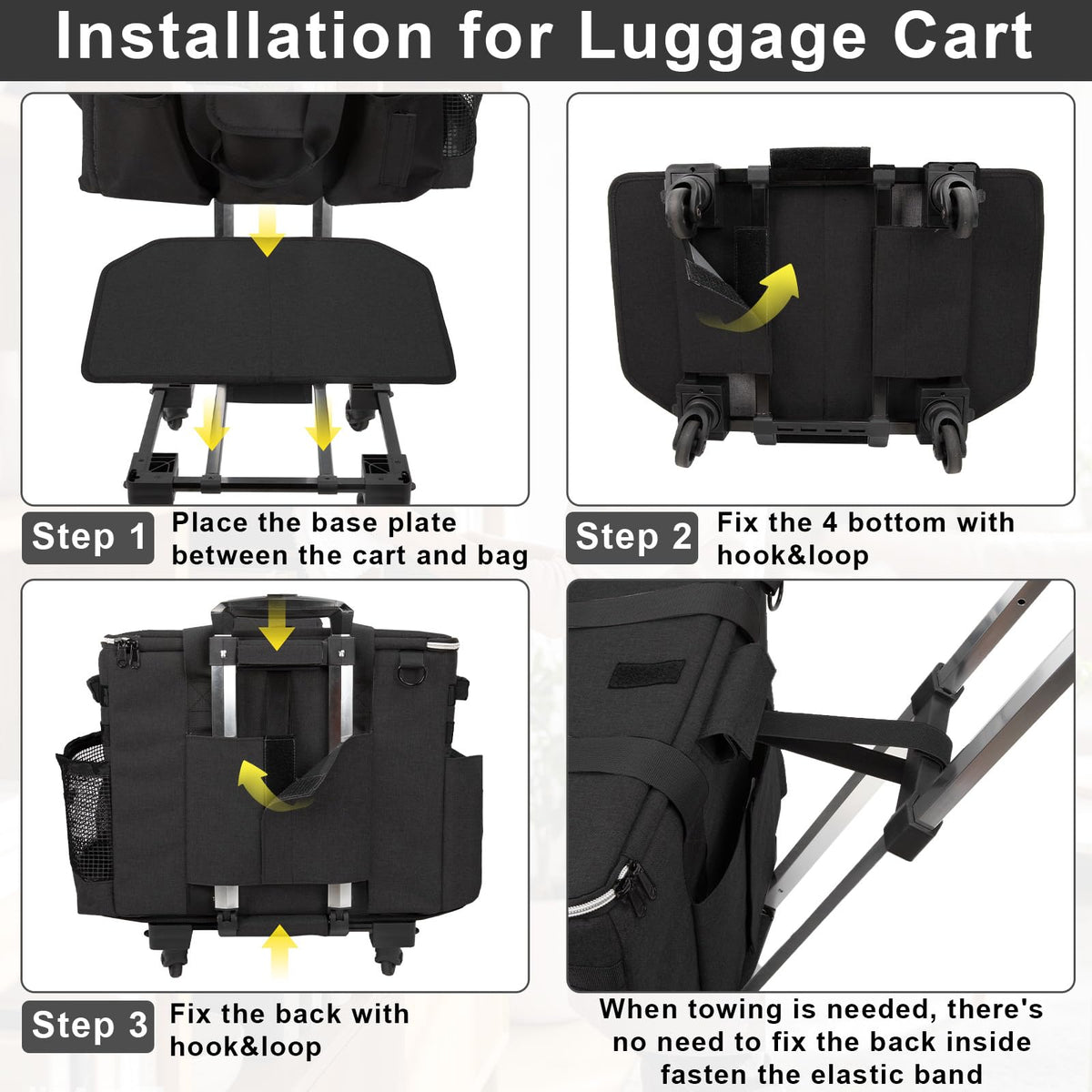 Installation for Luggage Cart

Step 1 Place the base plate between the cart and bag

Step 2 Fix the 4 bottom with hook&loop

Step 3 Fix the back with hook&loop

When towing is needed, there's no need to fix the back inside fasten the elastic band