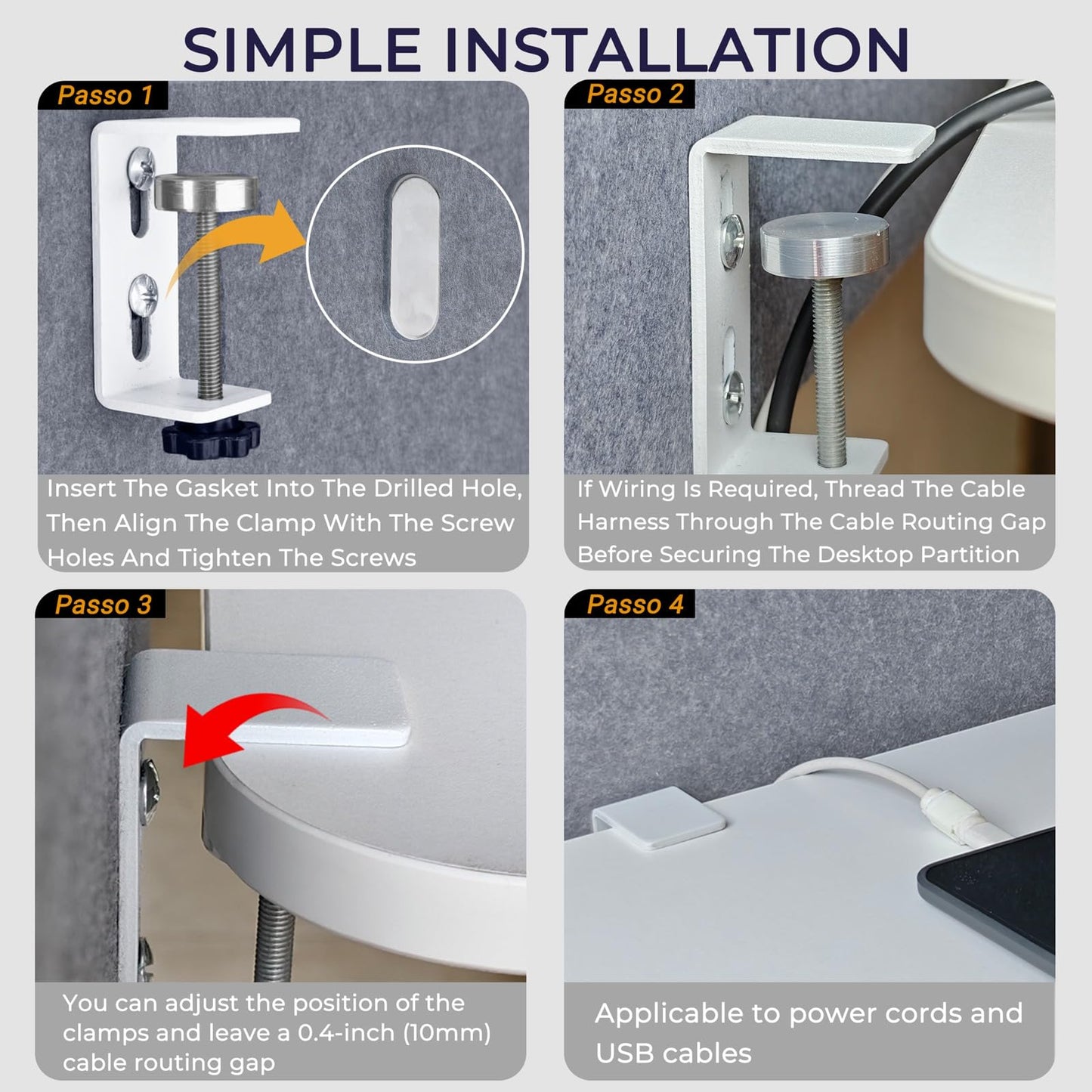 SIMPLE INSTALLATION

Passo 1

Insert The Gasket Into The Drilled Hole, Then Align The Clamp With The Screw Holes And Tighten The Screws

Passo 2

If Wiring Is Required, Thread The Cable Harness Through The Cable Routing Gap Before Securing The Desktop Partition

Passo 3

You can adjust the position of the clamps and leave a 0.4-inch (10mm) cable routing gap

Passo 4

Applicable to power cords and USB cables