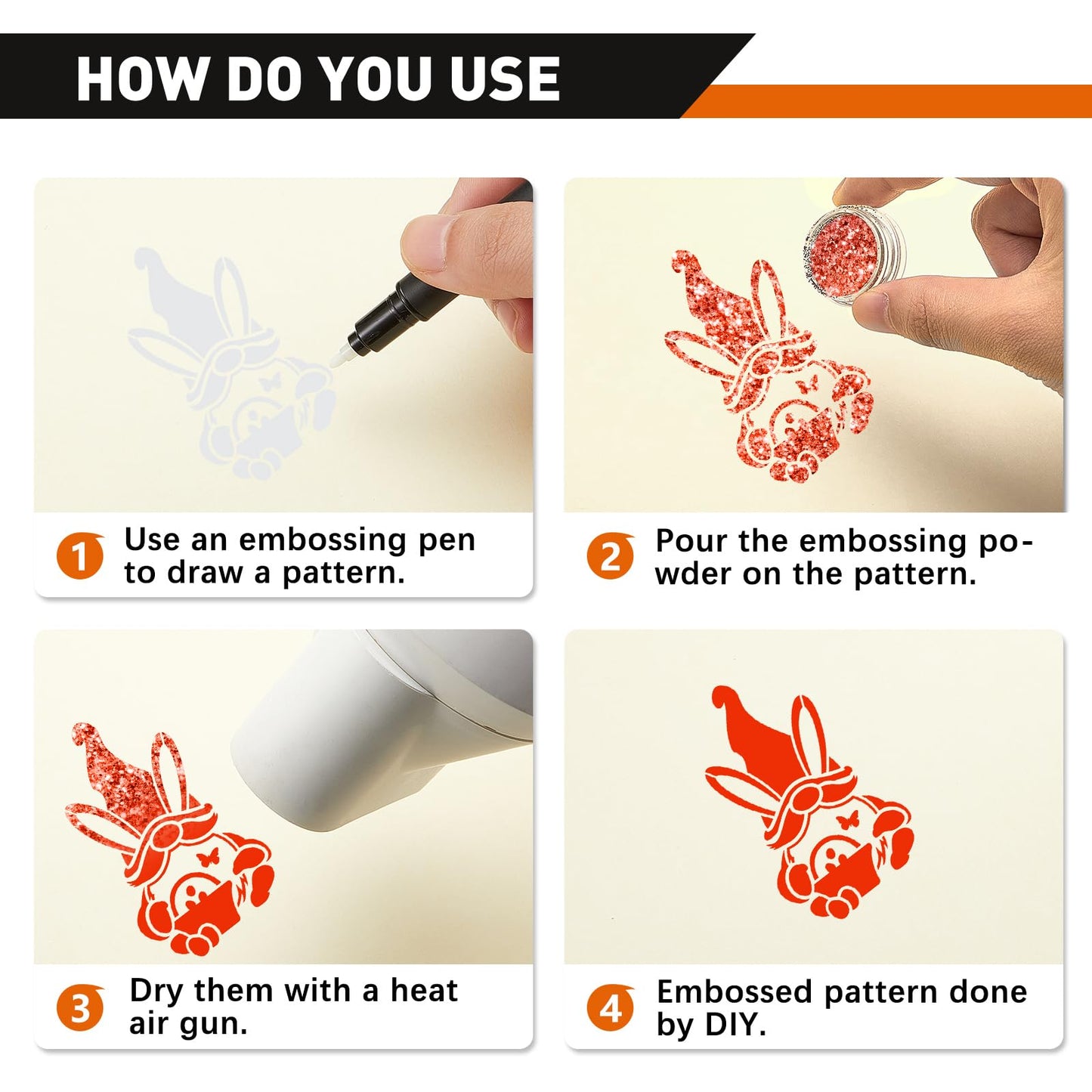 HOW DO YOU USE

1 Use an embossing pen to draw a pattern.

2 Pour the embossing powder on the pattern.

3 Dry them with a heat air gun.

4 Embossed pattern done by DIY.