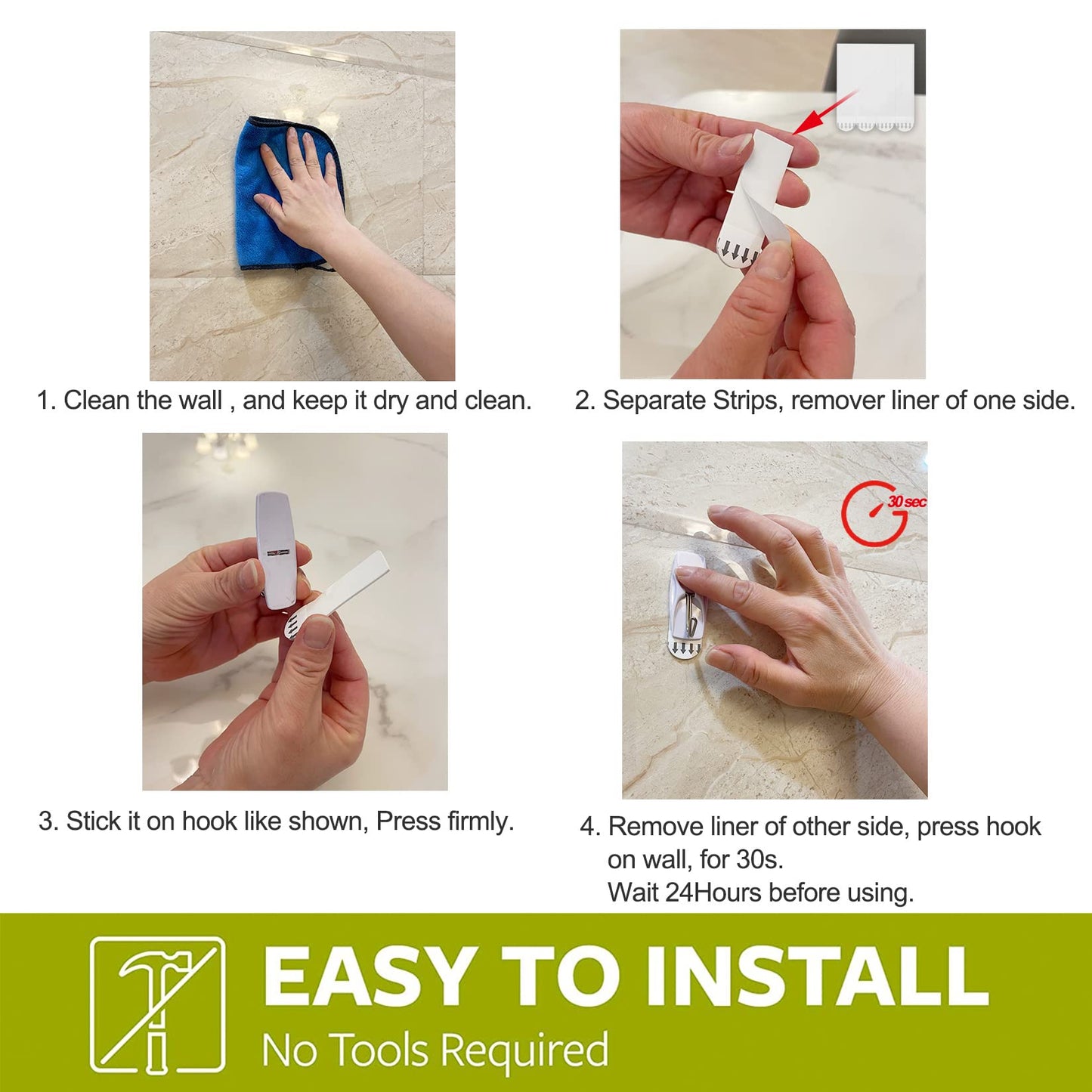 1. Clean the wall , and keep it dry and clean.

2. Separate Strips, remover liner of one side.

3. Stick it on hook like shown, Press firmly.

30 sec

4. Remove liner of other side, press hook on wall, for 30s.
Wait 24Hours before using.

EASY TO INSTALL
No Tools Required