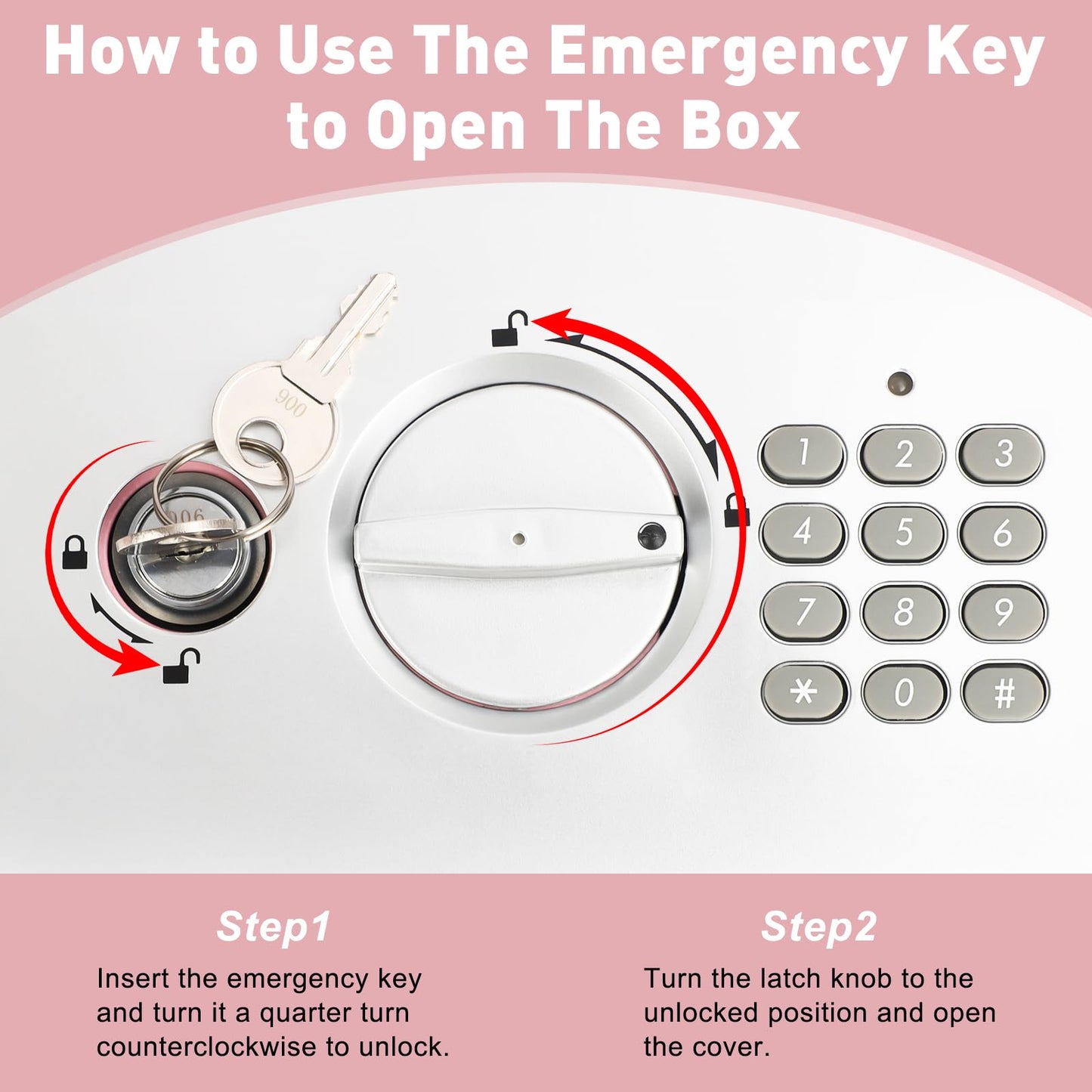 How to Use The Emergency Key to Open The Box

900

906

1 2 3
4 5 6
7 8 9
* 0 #

Step1
Insert the emergency key and turn it a quarter turn counterclockwise to unlock.

Step2
Turn the latch knob to the unlocked position and open the cover.