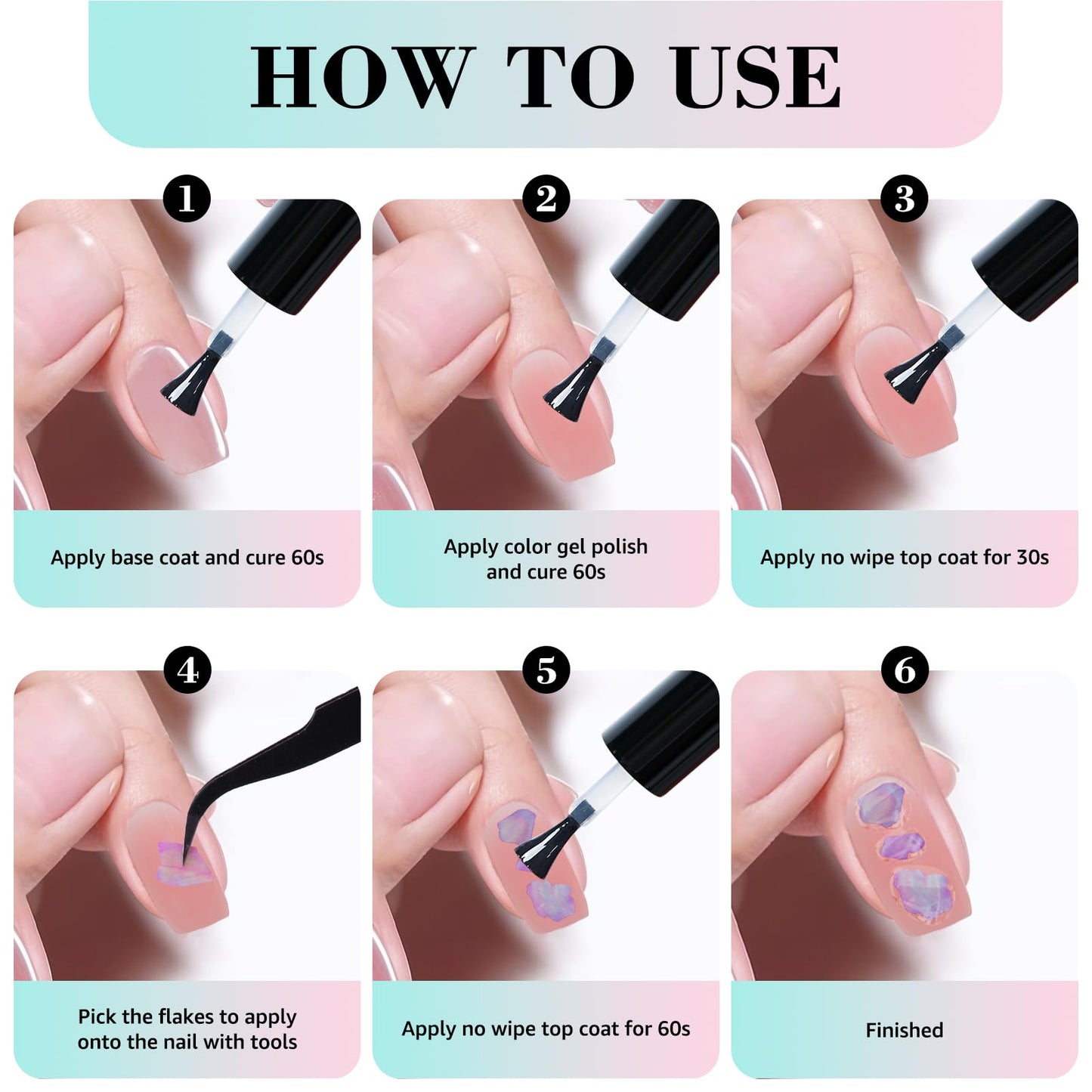 HOW TO USE

1
Apply base coat and cure 60s

2
Apply color gel polish and cure 60s

3
Apply no wipe top coat for 30s

4
Pick the flakes to apply onto the nail with tools

5
Apply no wipe top coat for 60s

6
Finished