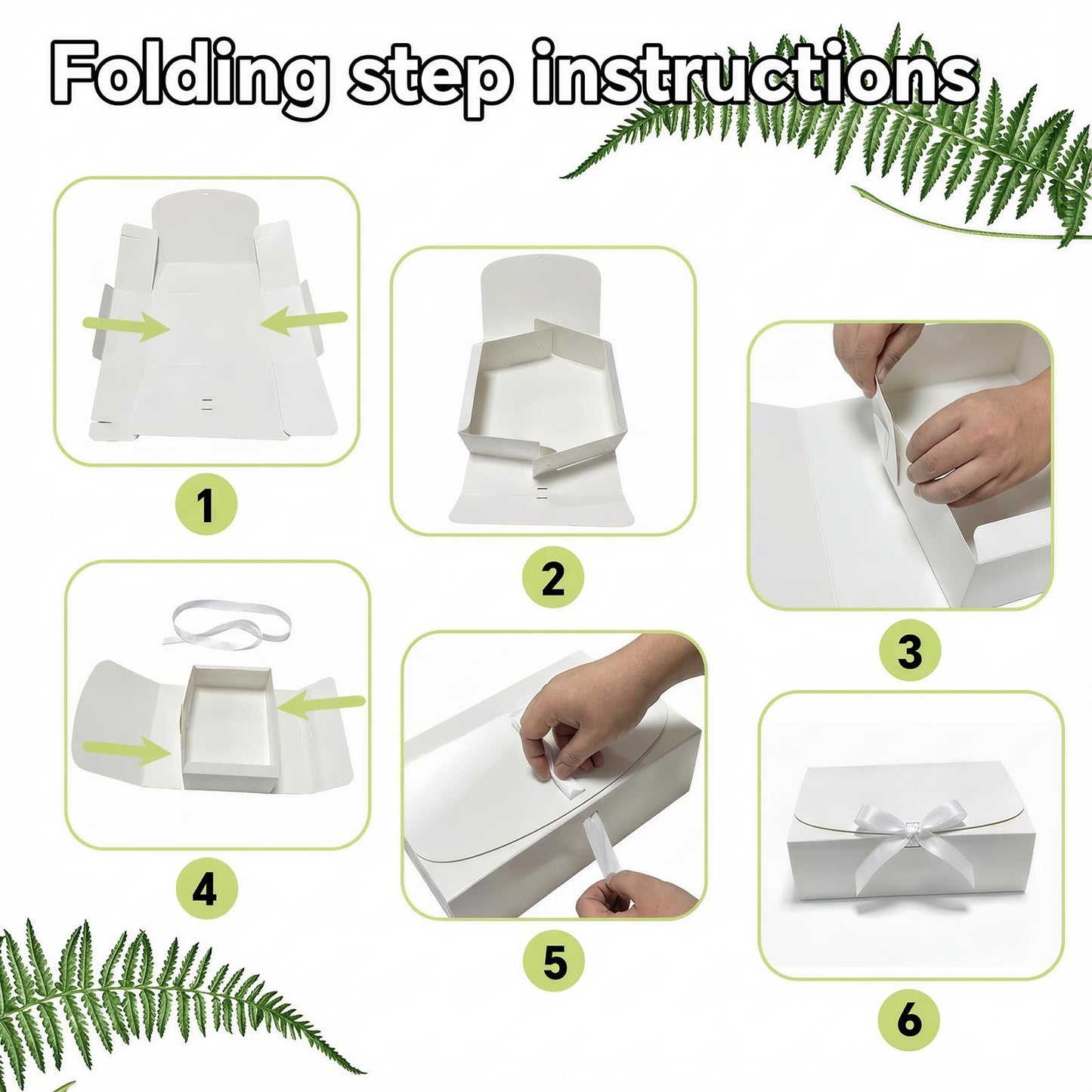 Folding step instructions

1

2

3

4

5

6