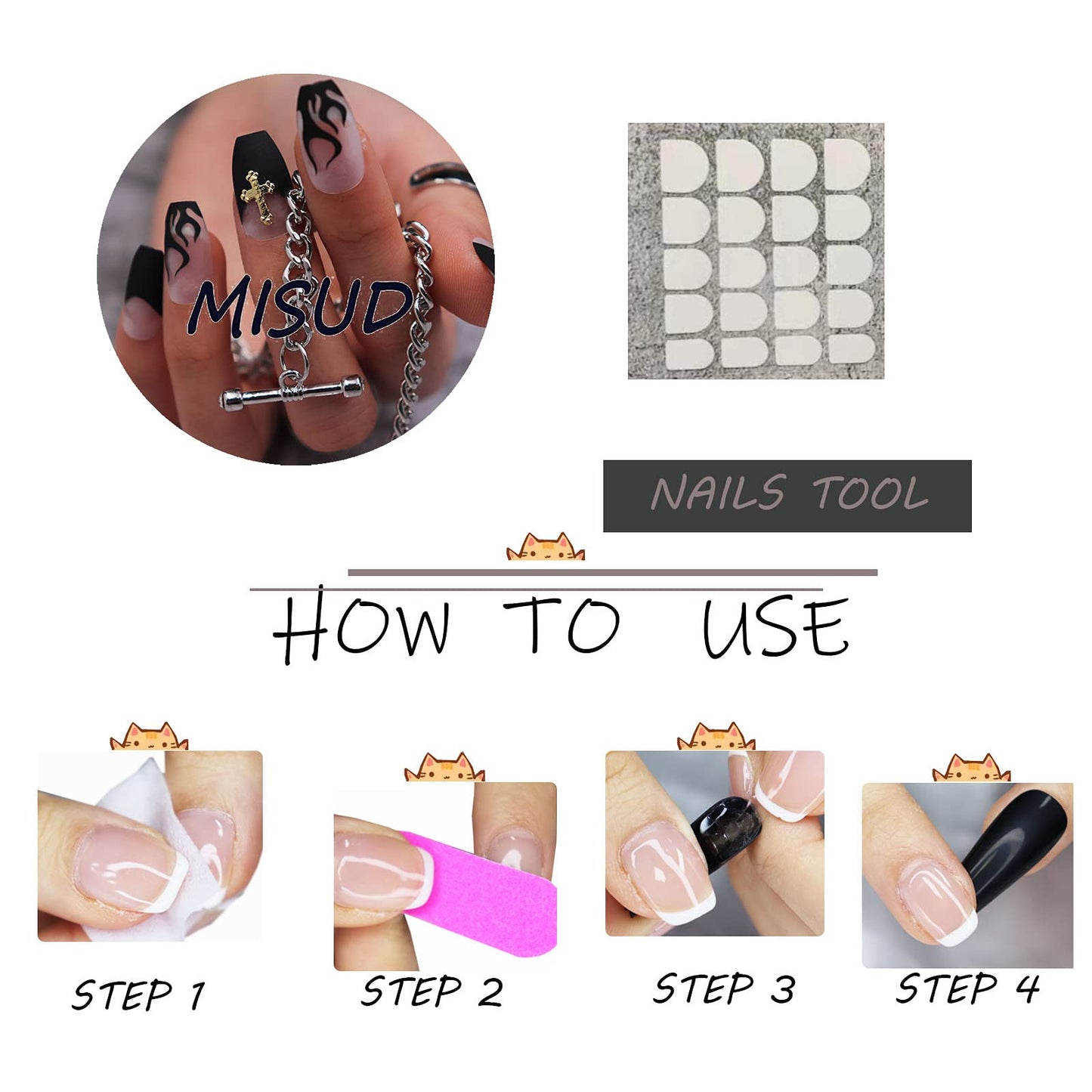 MISUD

NAILS TOOL

HOW TO USE

STEP 1

STEP 2

STEP 3

STEP 4