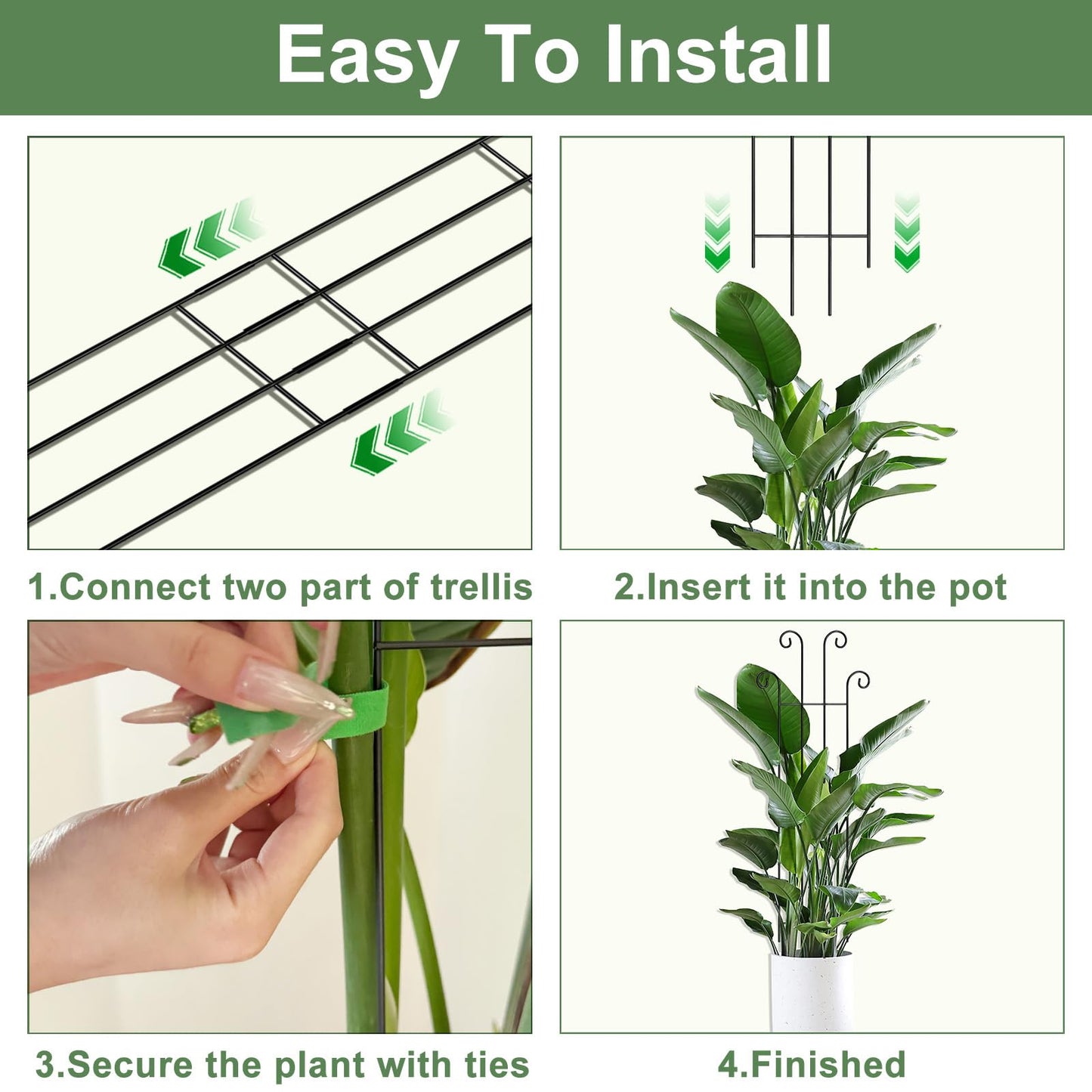 Easy To Install

1.Connect two part of trellis

2.Insert it into the pot

3.Secure the plant with ties

4.Finished