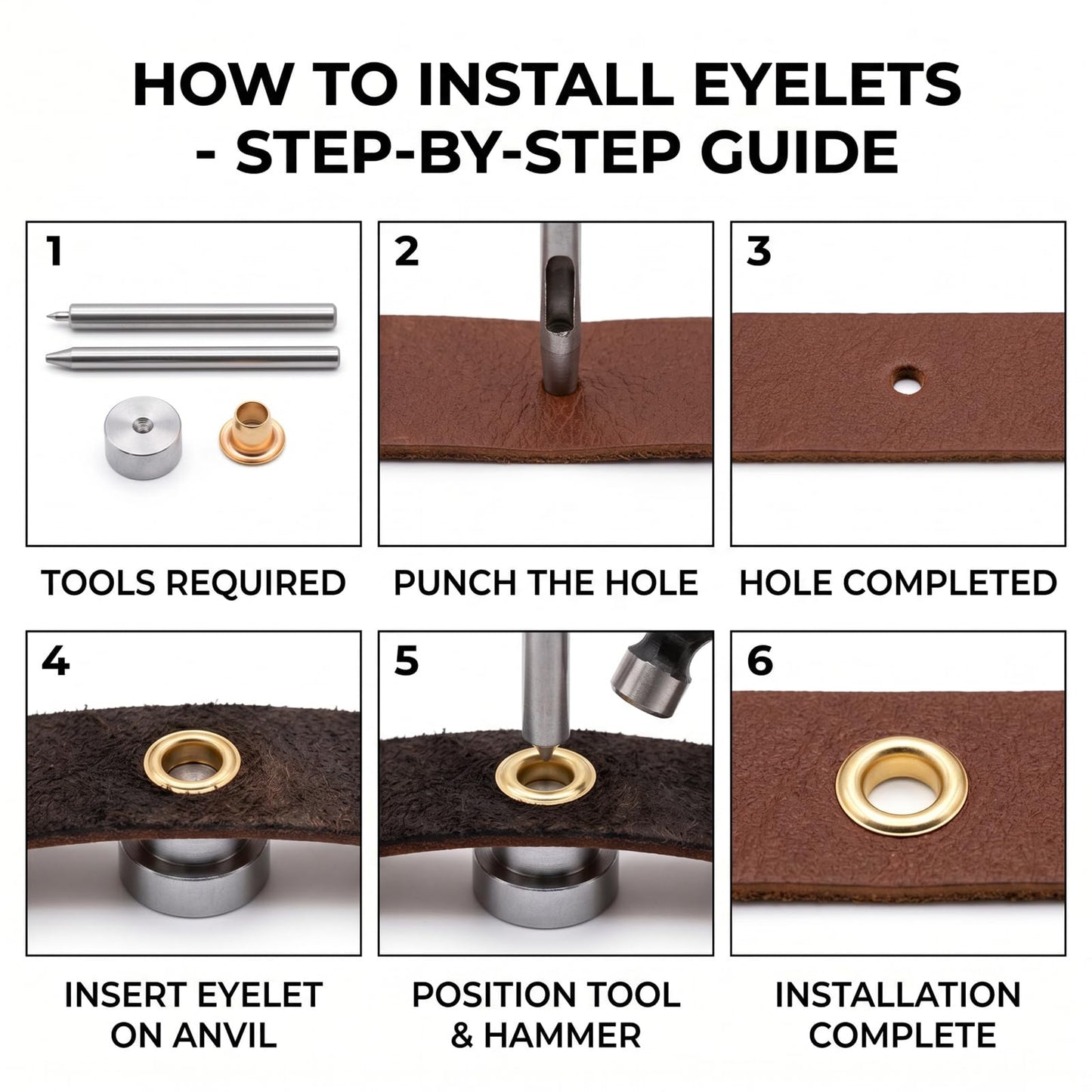 HOW TO INSTALL EYELETS - STEP-BY-STEP GUIDE

1

TOOLS REQUIRED

2

PUNCH THE HOLE

3

HOLE COMPLETED

4

INSERT EYELET ON ANVIL

5

POSITION TOOL & HAMMER

6

INSTALLATION COMPLETE