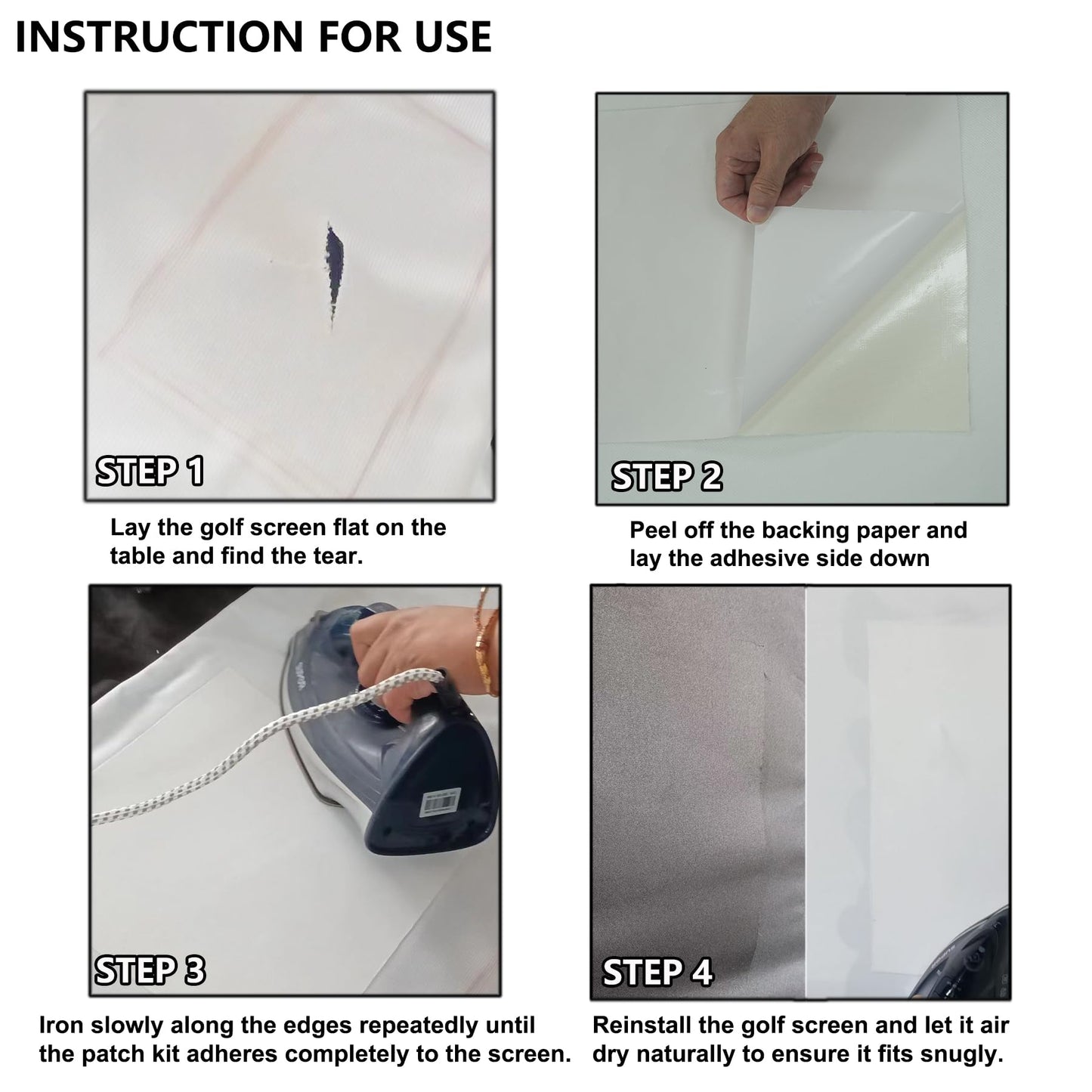 INSTRUCTION FOR USE

STEP 1

Lay the golf screen flat on the table and find the tear.

STEP 2

Peel off the backing paper and lay the adhesive side down

STEP 3

Iron slowly along the edges repeatedly until the patch kit adheres completely to the screen.

STEP 4

Reinstall the golf screen and let it air dry naturally to ensure it fits snugly.