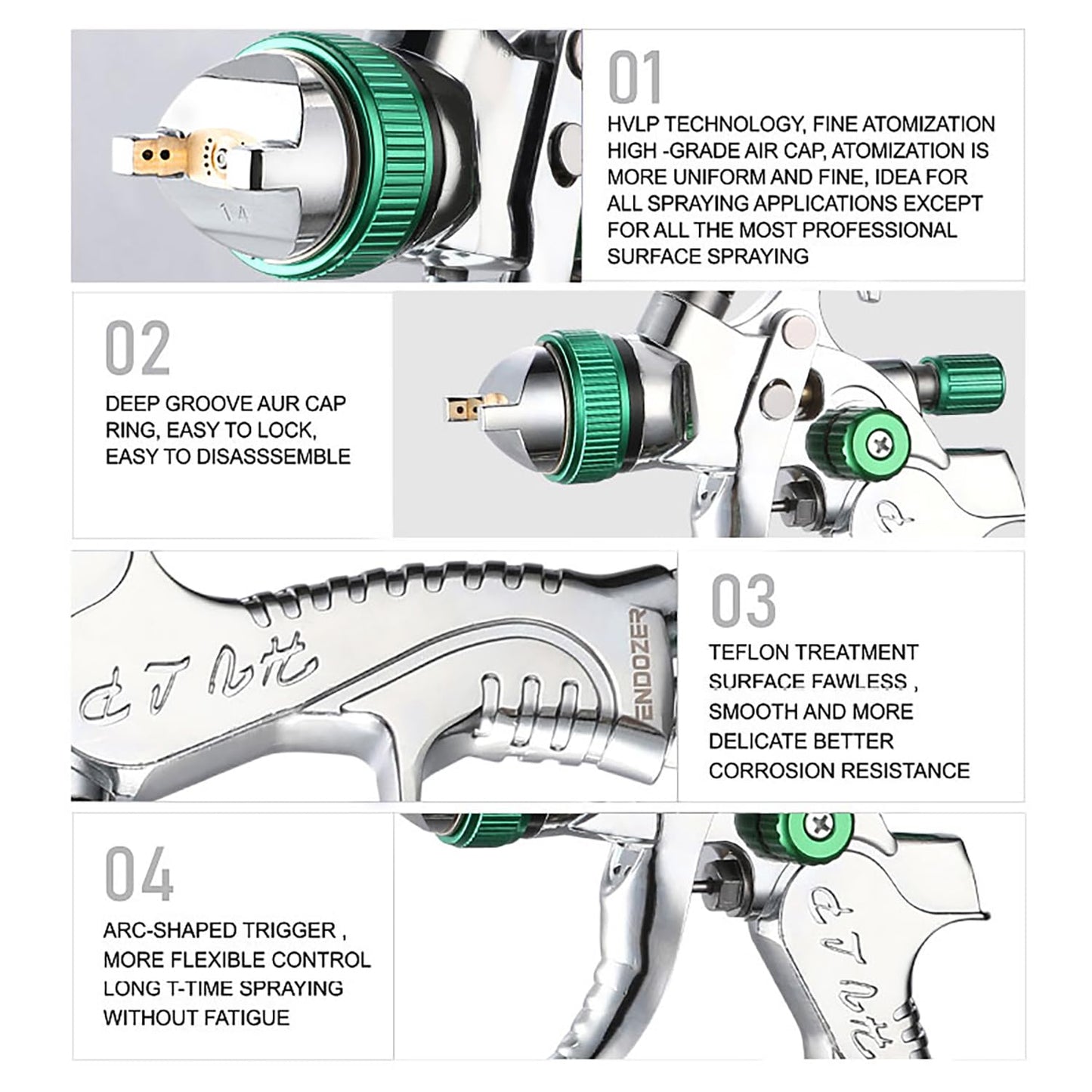 1.4

01

HVLP TECHNOLOGY, FINE ATOMIZATION HIGH -GRADE AIR CAP, ATOMIZATION IS MORE UNIFORM AND FINE, IDEA FOR ALL SPRAYING APPLICATIONS EXCEPT FOR ALL THE MOST PROFESSIONAL SURFACE SPRAYING

02

DEEP GROOVE AUR CAP RING, EASY TO LOCK, EASY TO DISASSSEMBLE

ENDOZER

03

TEFLON TREATMENT SURFACE FAWLESS , SMOOTH AND MORE DELICATE BETTER CORROSION RESISTANCE

04

ARC-SHAPED TRIGGER , MORE FLEXIBLE CONTROL LONG T-TIME SPRAYING WITHOUT FATIGUE