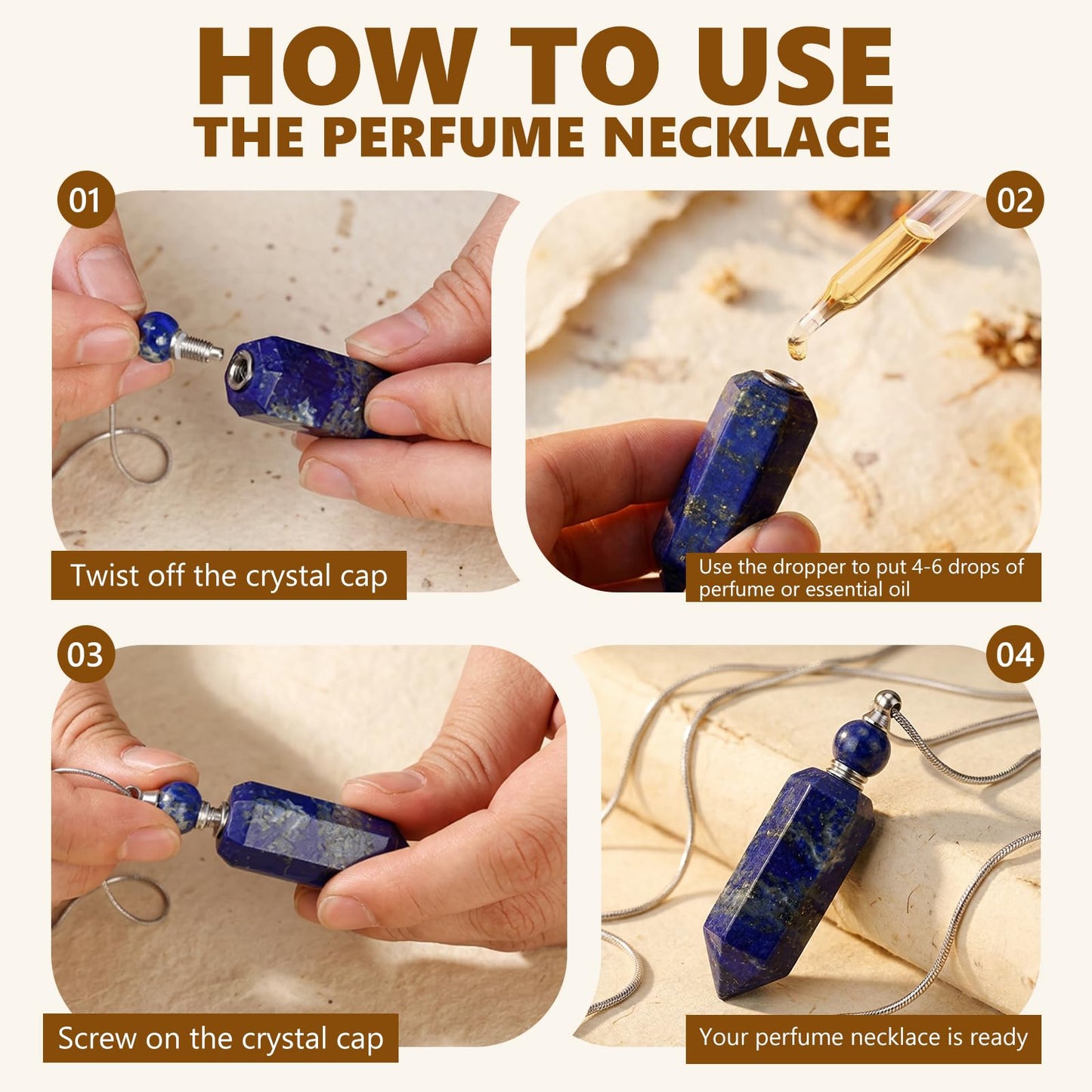 HOW TO USE
THE PERFUME NECKLACE

01

Twist off the crystal cap

02

Use the dropper to put 4-6 drops of perfume or essential oil

03

Screw on the crystal cap

04

Your perfume necklace is ready