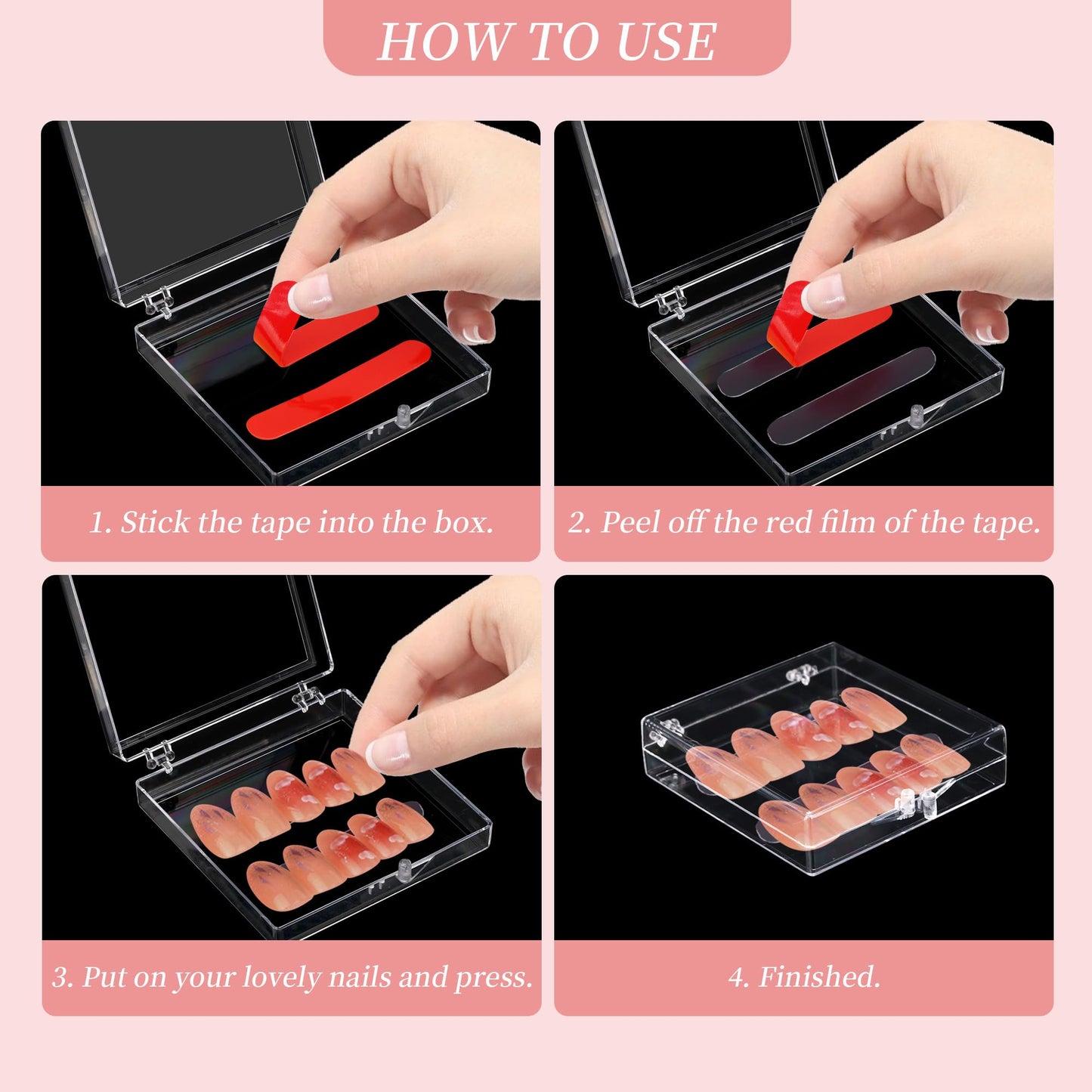 HOW TO USE

1. Stick the tape into the box.

2. Peel off the red film of the tape.

3. Put on your lovely nails and press.

4. Finished.